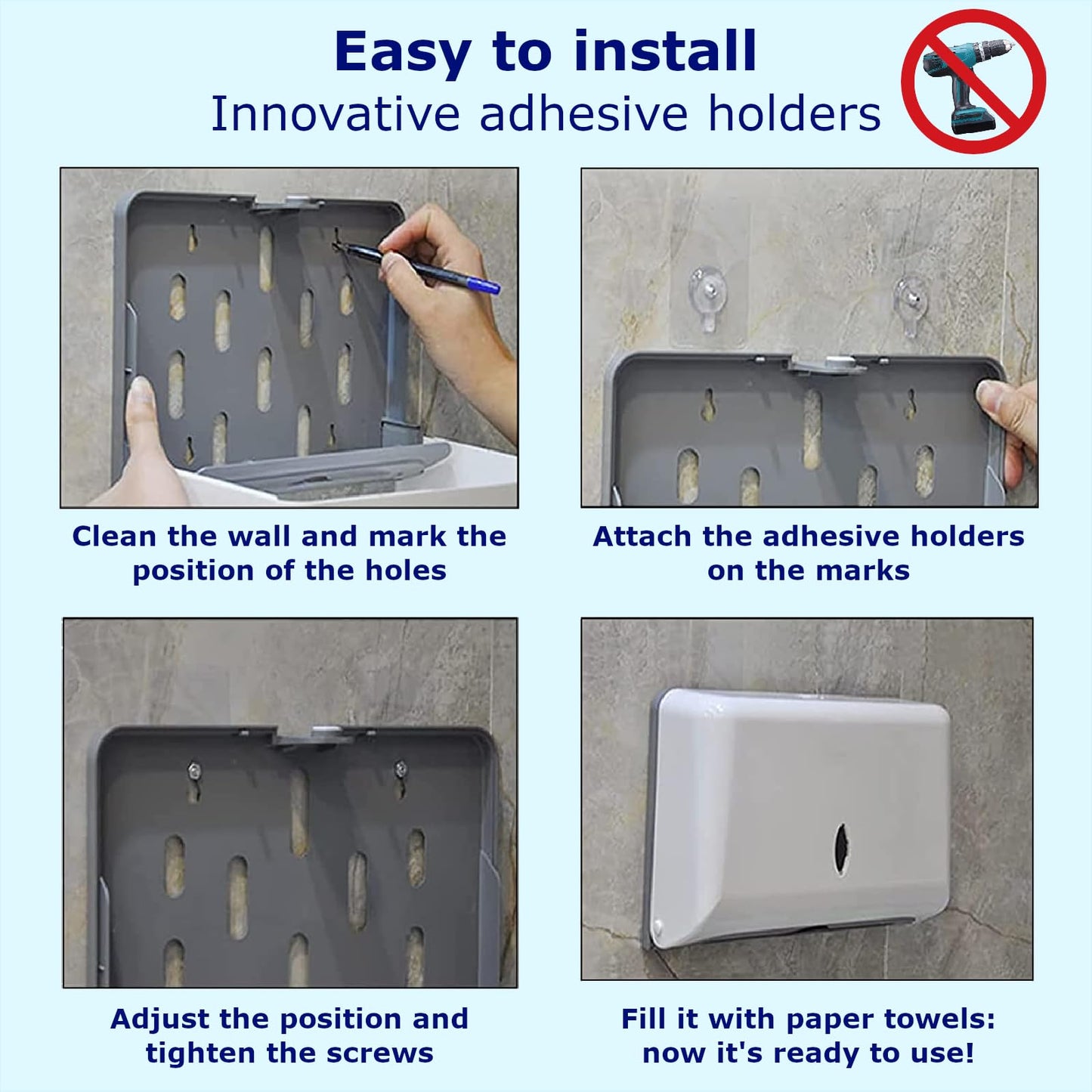 Easy to install
Innovative adhesive holders

Clean the wall and mark the position of the holes

Attach the adhesive holders on the marks

Adjust the position and tighten the screws

Fill it with paper towels: now it's ready to use!