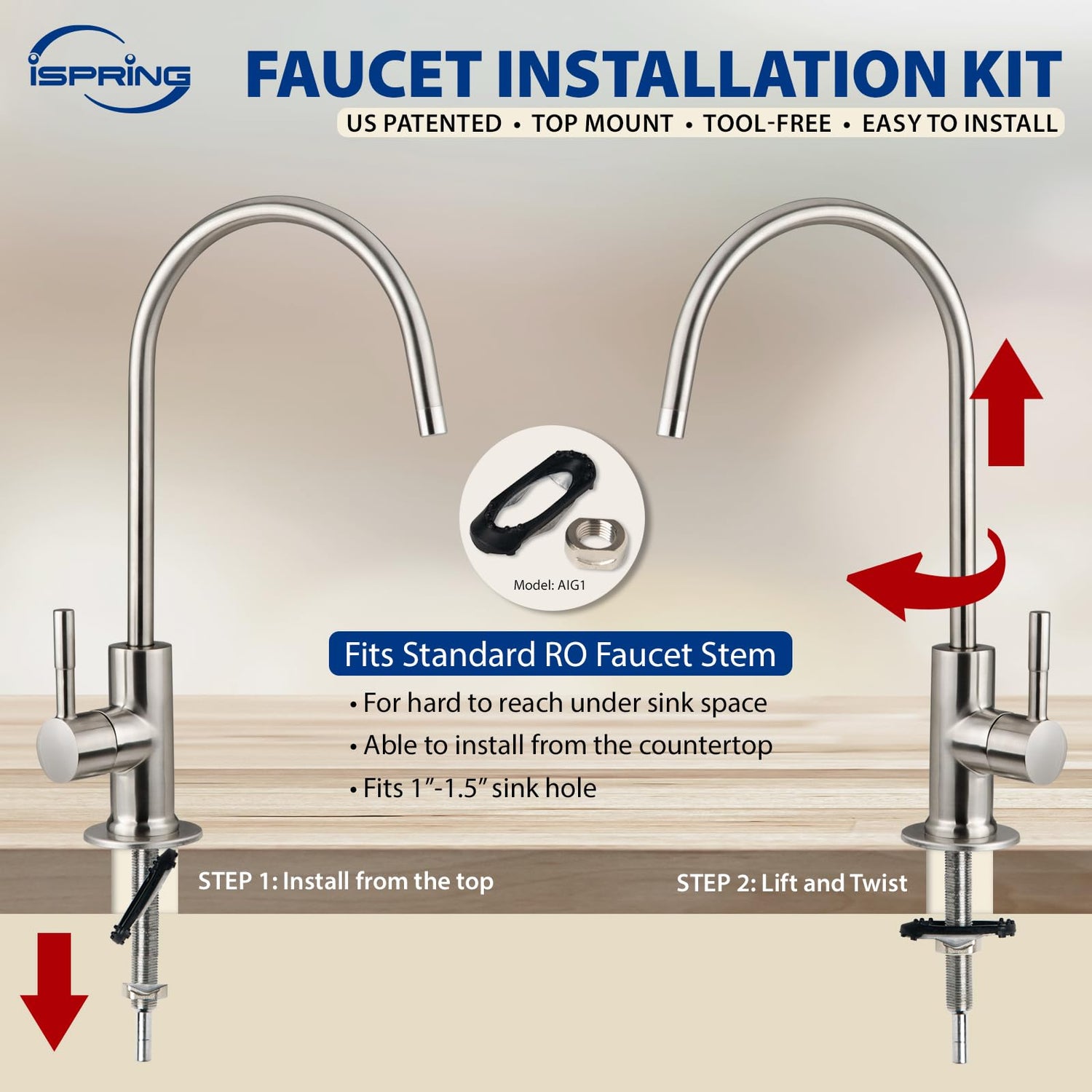 iSPRING

FAUCET INSTALLATION KIT

US PATENTED • TOP MOUNT • TOOL-FREE • EASY TO INSTALL

Model: AIG1

Fits Standard RO Faucet Stem

• For hard to reach under sink space
• Able to install from the countertop
• Fits 1”-1.5” sink hole

STEP 1: Install from the top

STEP 2: Lift and Twist