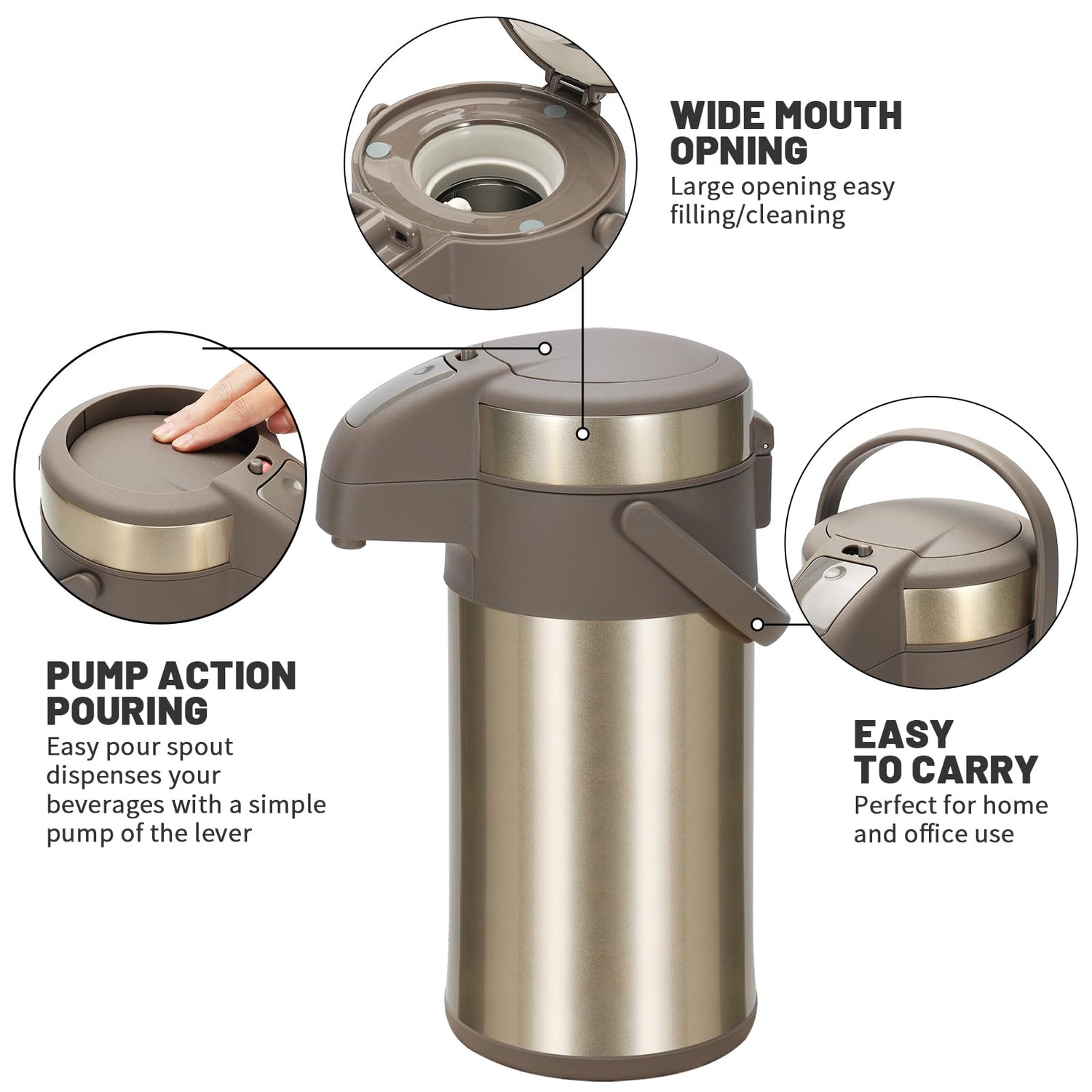 WIDE MOUTH OPNING
Large opening easy filling/cleaning

PUMP ACTION POURING
Easy pour spout dispenses your beverages with a simple pump of the lever

EASY TO CARRY
Perfect for home and office use