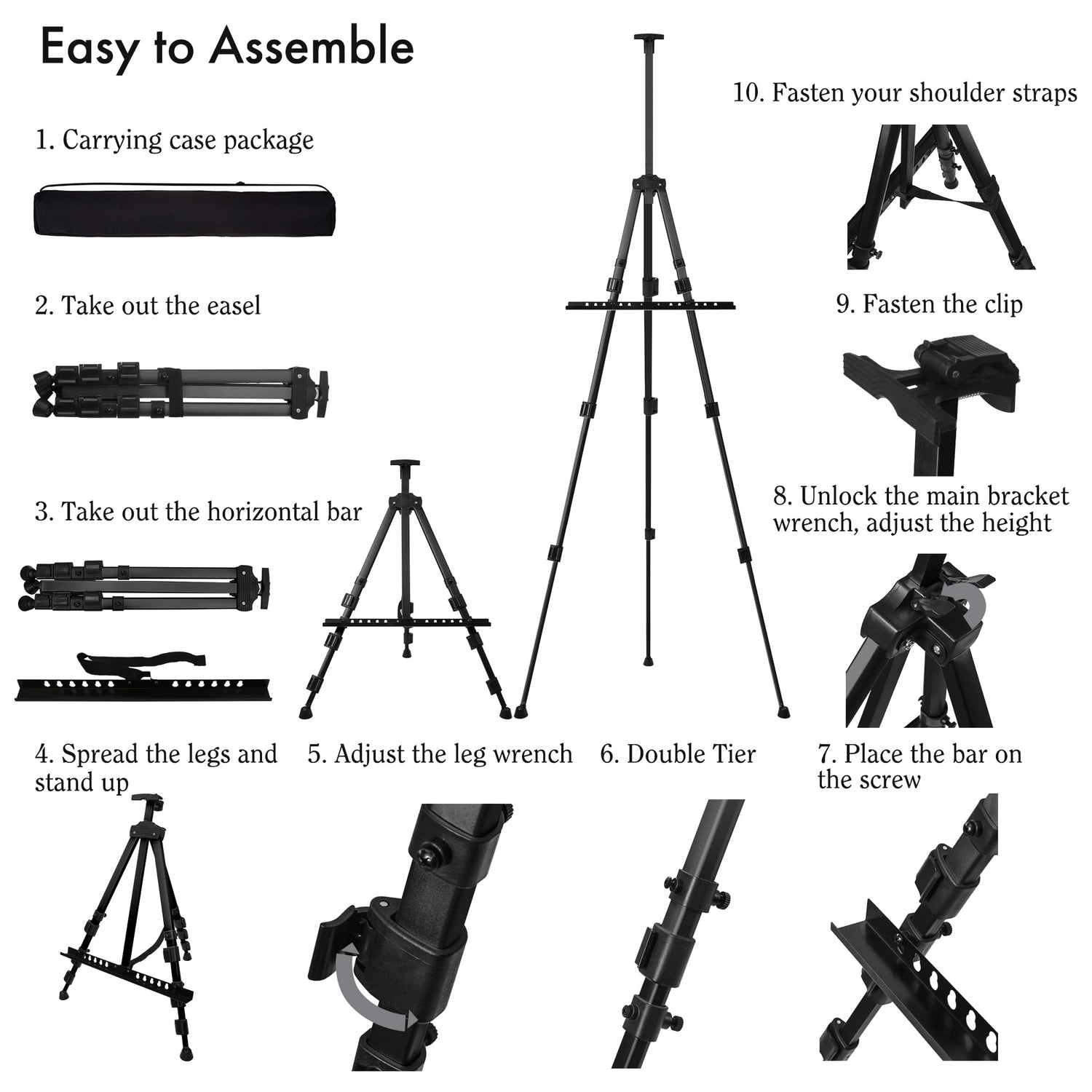 Easy to Assemble

1. Carrying case package

2. Take out the easel

3. Take out the horizontal bar

4. Spread the legs and stand up

5. Adjust the leg wrench

6. Double Tier

7. Place the bar on the screw

8. Unlock the main bracket wrench, adjust the height

9. Fasten the clip

10. Fasten your shoulder straps