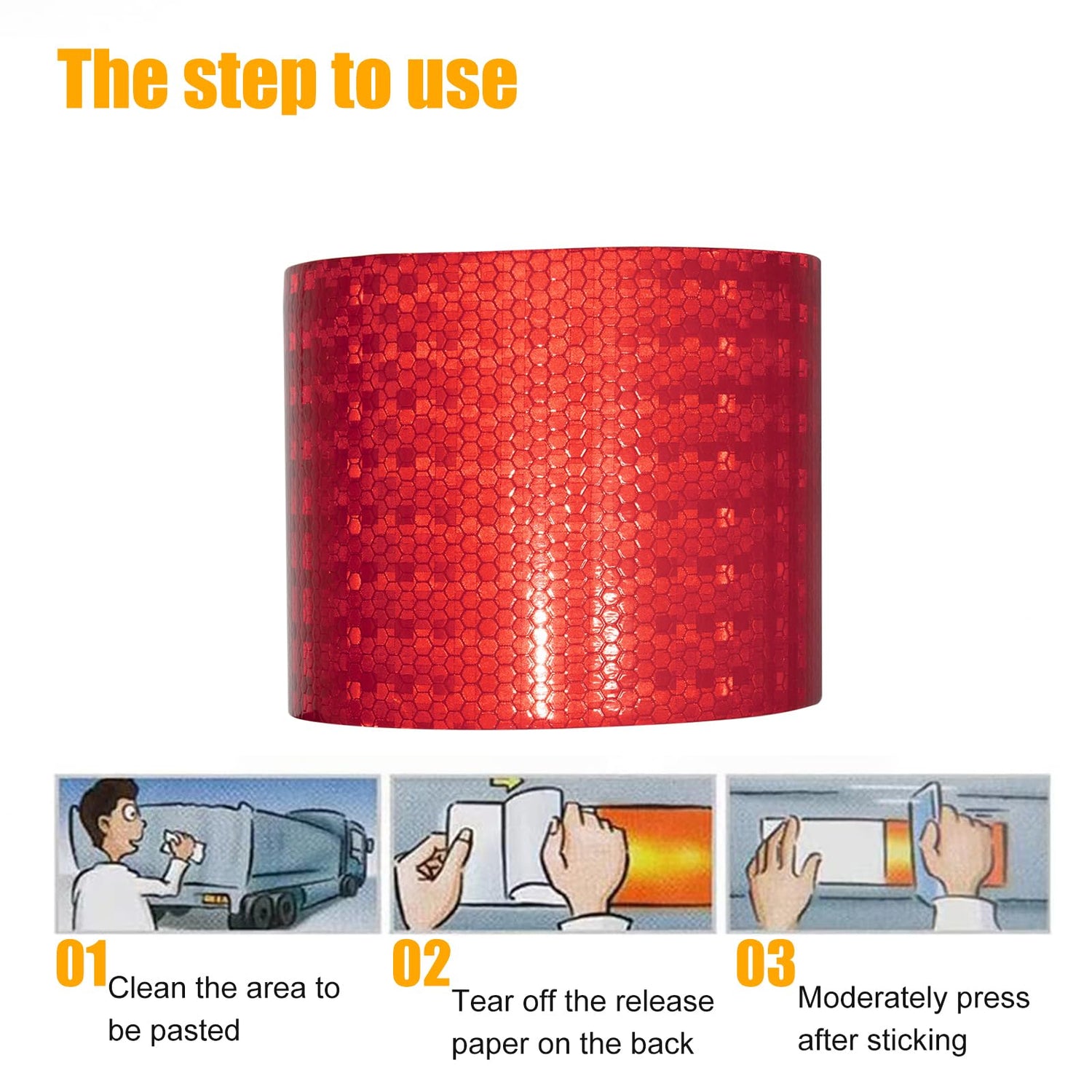 The step to use

01 Clean the area to be pasted

02 Tear off the release paper on the back

03 Moderately press after sticking