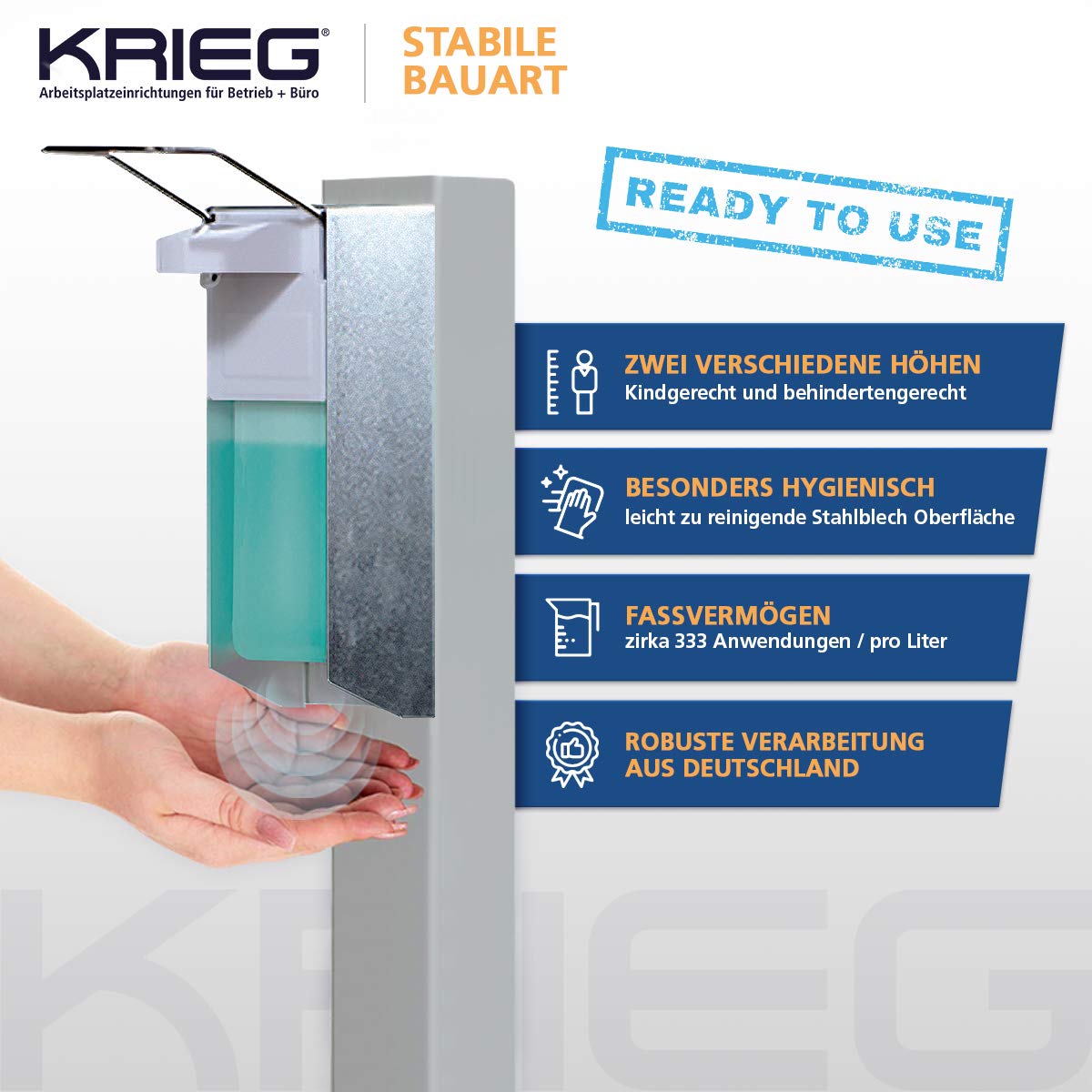 KRIEG®
Arbeitsplatzeinrichtungen für Betrieb + Büro

STABILE BAUART

READY TO USE

ZWEI VERSCHIEDENE HÖHEN
Kindgerecht und behindertengerecht

BESONDERS HYGIENISCH
leicht zu reinigende Stahlblech Oberfläche

FASSVERMÖGEN
zirka 333 Anwendungen / pro Liter

ROBUSTE VERARBEITUNG AUS DEUTSCHLAND

KRIEG