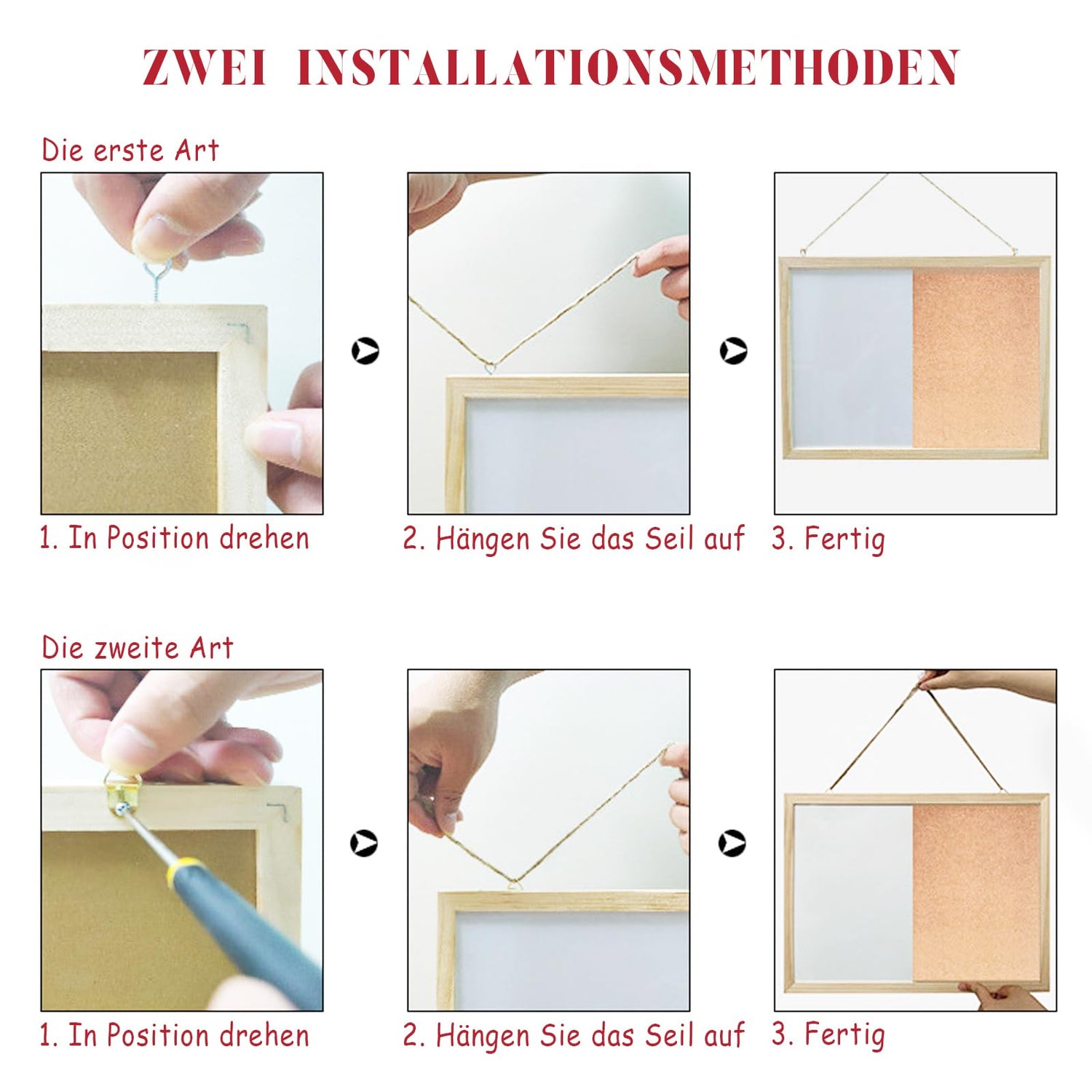 ZWEI INSTALLATIONSMETHODEN

Die erste Art

1. In Position drehen

2. Hängen Sie das Seil auf

3. Fertig

Die zweite Art

1. In Position drehen

2. Hängen Sie das Seil auf

3. Fertig