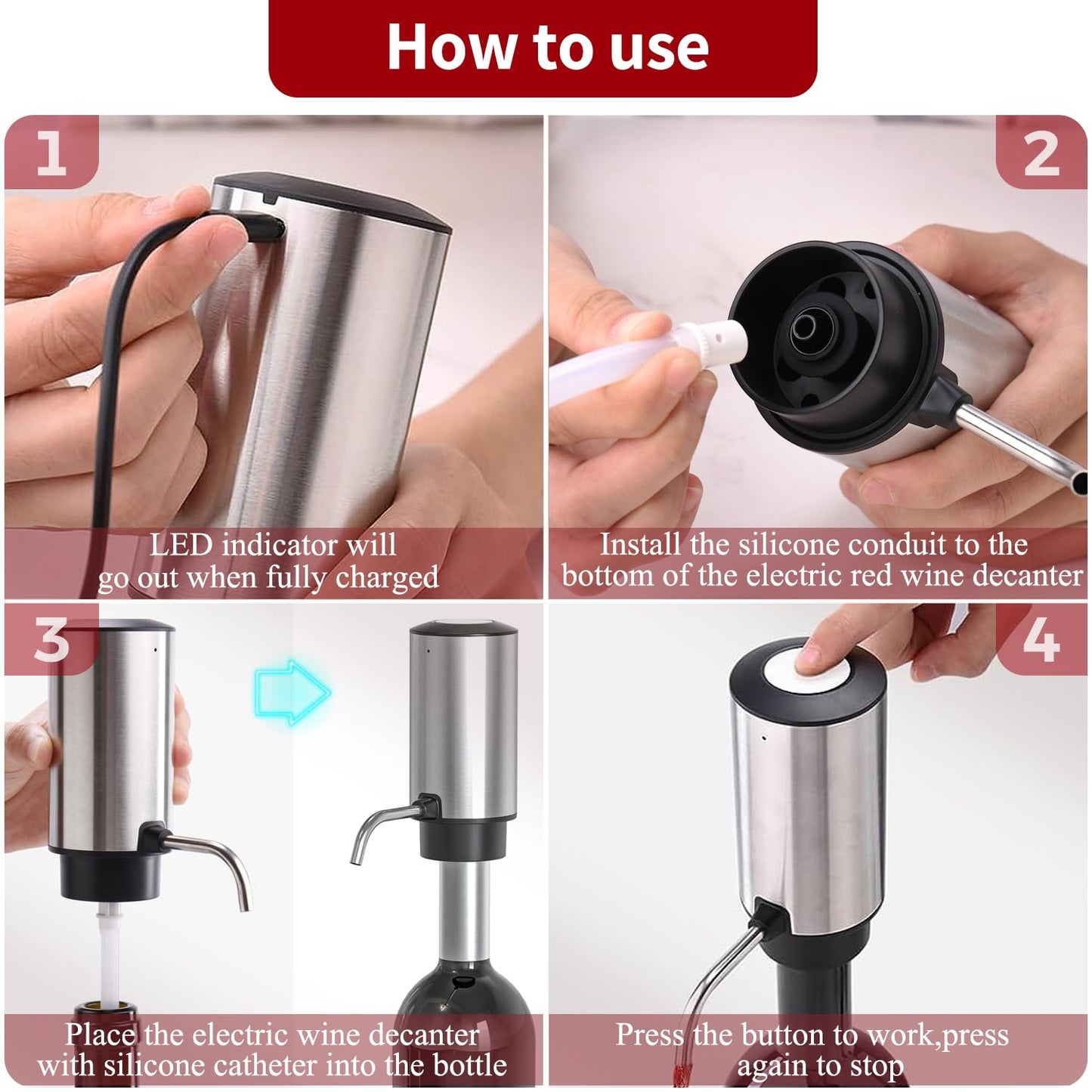 How to use

1

LED indicator will go out when fully charged

2

Install the silicone conduit to the bottom of the electric red wine decanter

3

Place the electric wine decanter with silicone catheter into the bottle

4

Press the button to work,press again to stop