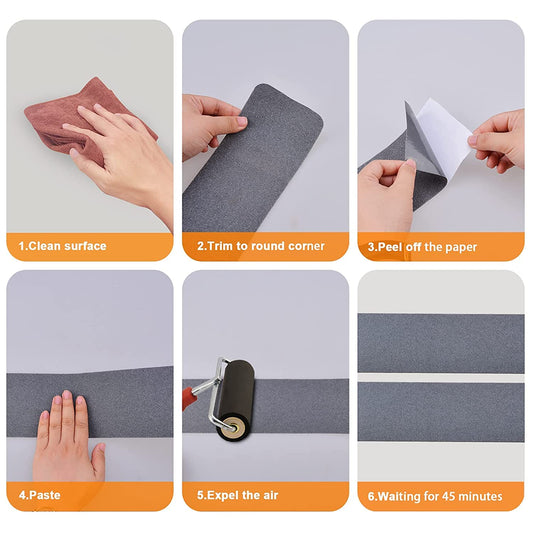 1.Clean surface

2.Trim to round corner

3.Peel off the paper

4.Paste

5.Expel the air

6.Waiting for 45 minutes