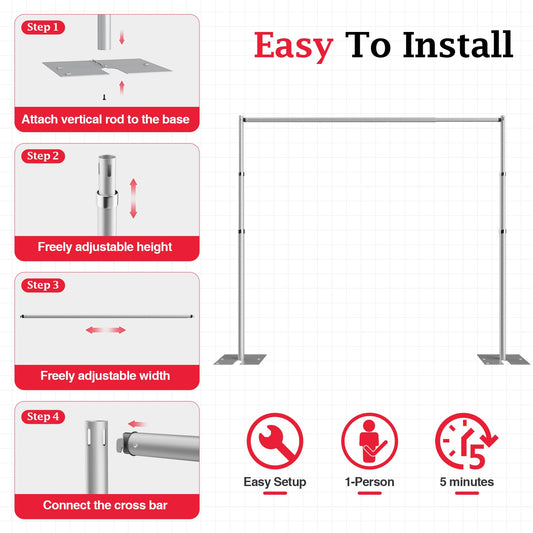 Step 1
Attach vertical rod to the base

Step 2
Freely adjustable height

Step 3
Freely adjustable width

Step 4
Connect the cross bar

Easy To Install

5

Easy Setup
1-Person
5 minutes