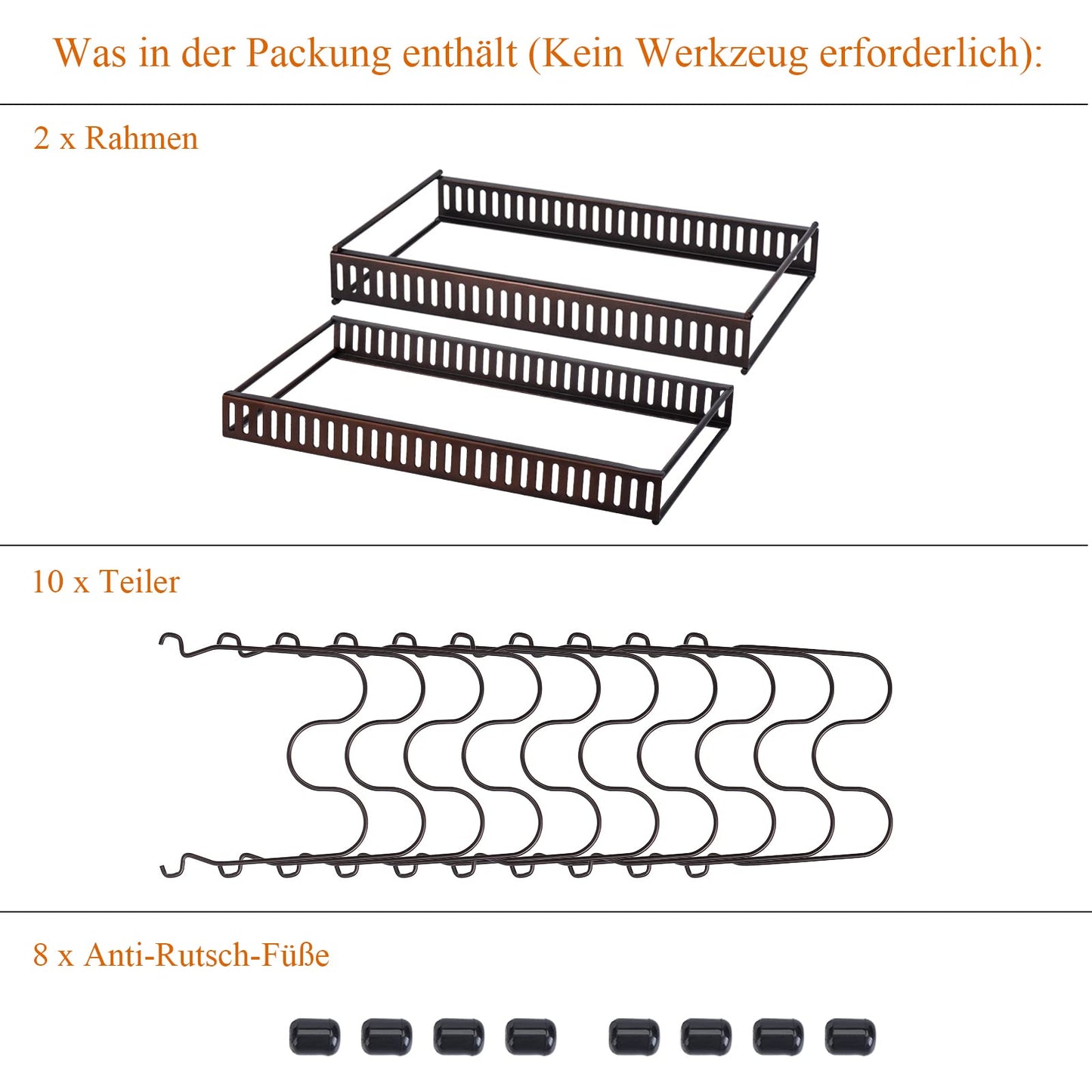 Was in der Packung enthält (Kein Werkzeug erforderlich):

2 x Rahmen

10 x Teiler

8 x Anti-Rutsch-Füße