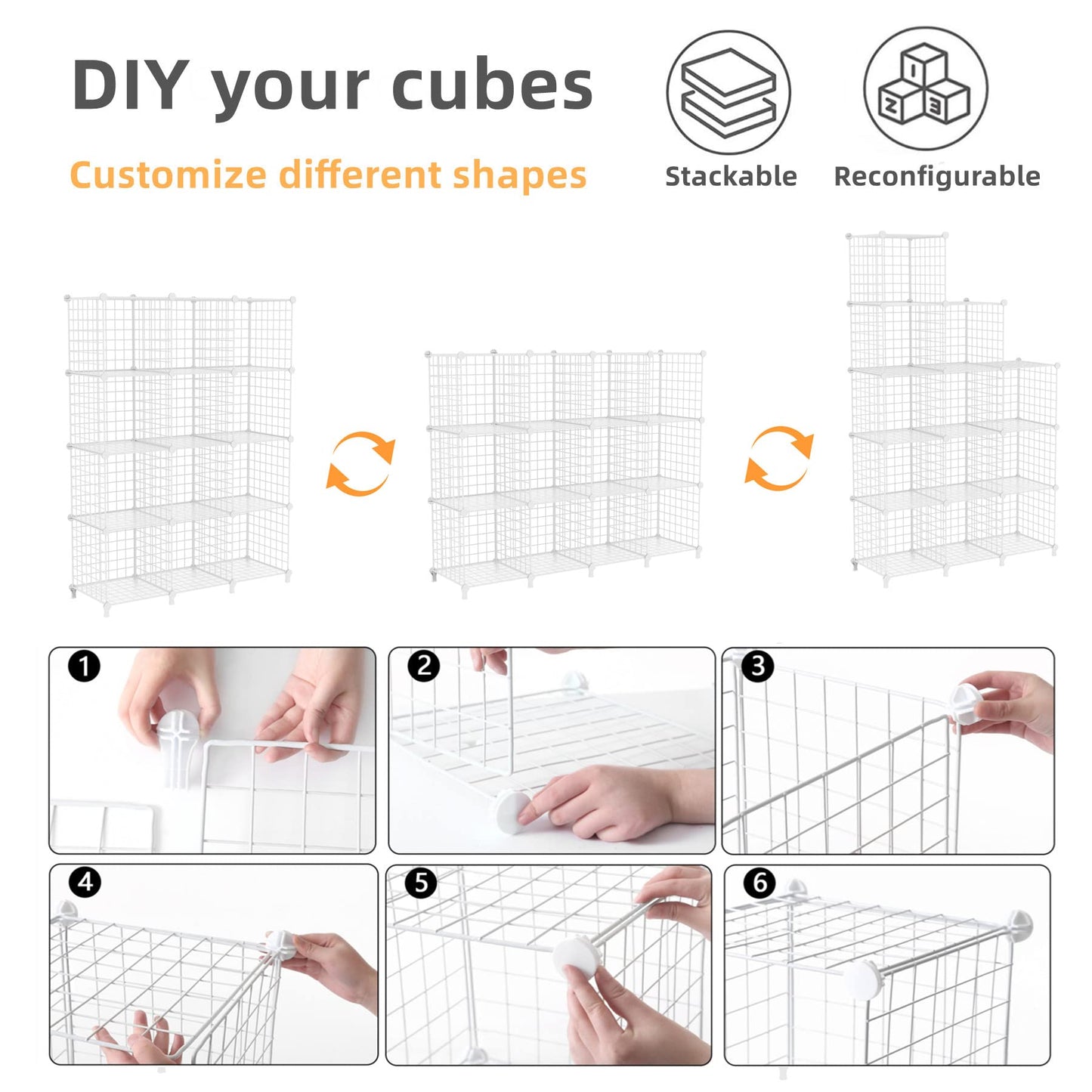 DIY your cubes

Customize different shapes

Stackable

1 2 3

Reconfigurable

1

2

3

4

5

6