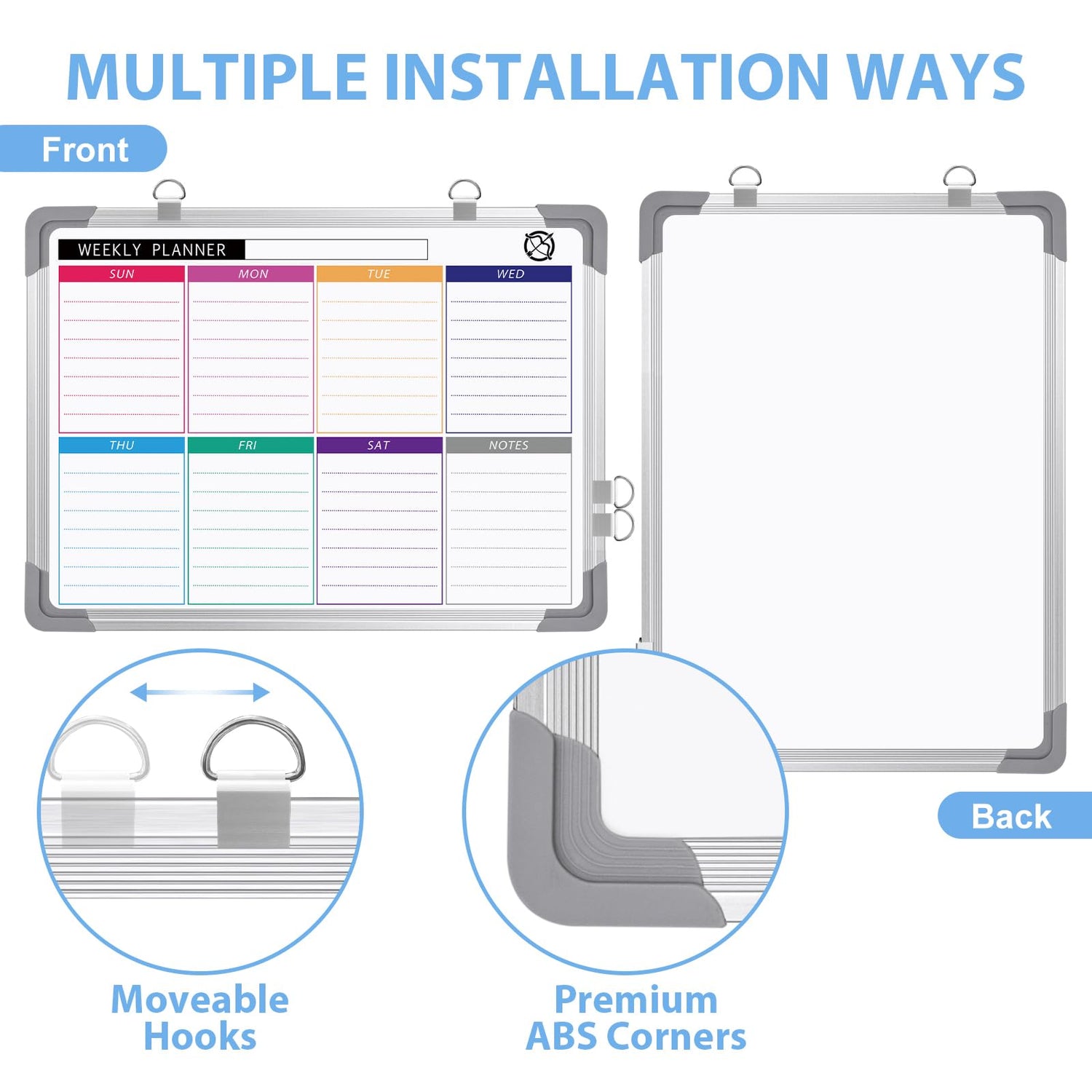 MULTIPLE INSTALLATION WAYS

Front

WEEKLY PLANNER

SUN
MON
TUE
WED
THU
FRI
SAT
NOTES

Back

Moveable Hooks

Premium ABS Corners