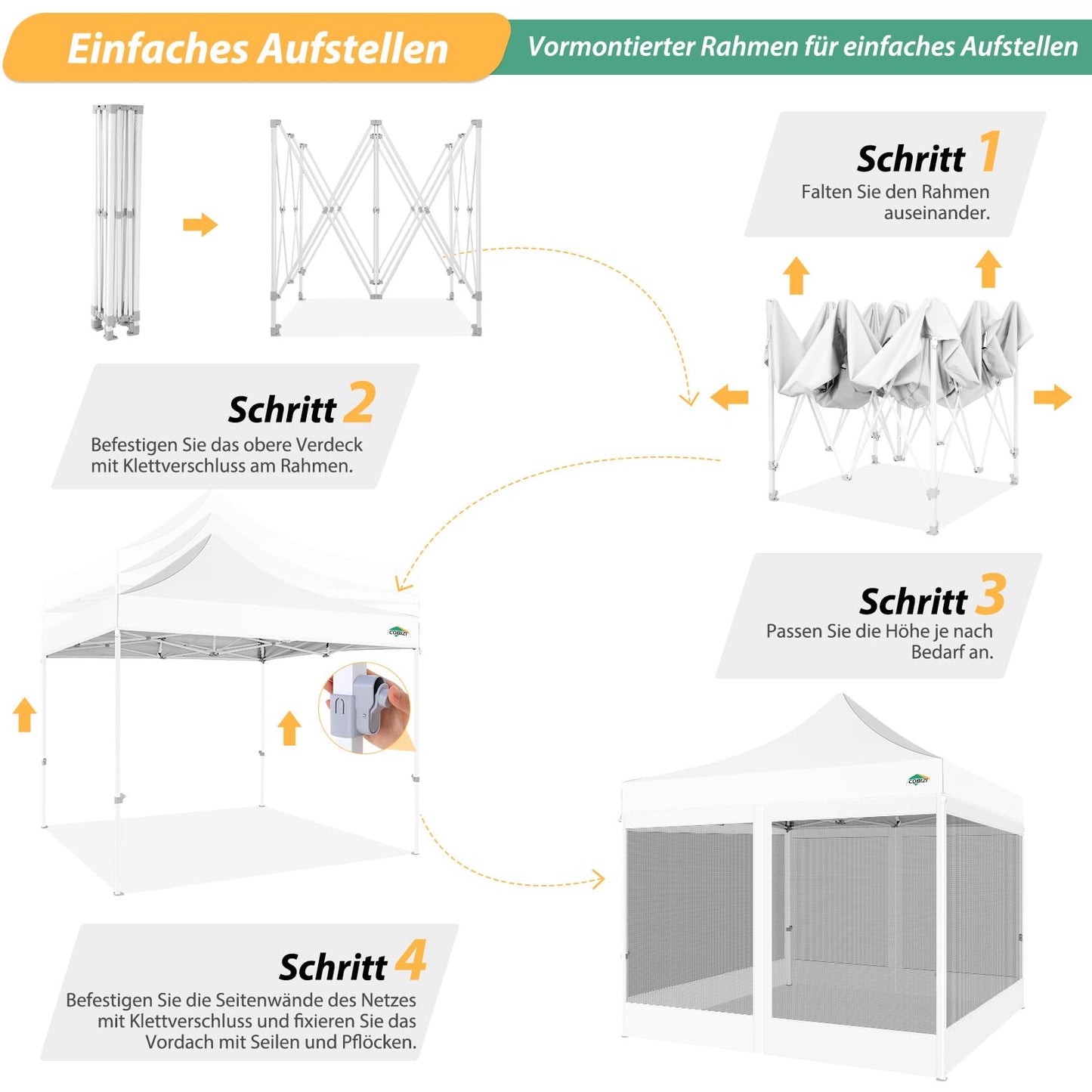 Einfaches Aufstellen

Vormontierter Rahmen für einfaches Aufstellen

Schritt 1
Falten Sie den Rahmen auseinander.

Schritt 2
Befestigen Sie das obere Verdeck mit Klettverschluss am Rahmen.

COBIZI

Schritt 3
Passen Sie die Höhe je nach Bedarf an.

COBIZI

Schritt 4
Befestigen Sie die Seitenwände des Netzes mit Klettverschluss und fixieren Sie das Vordach mit Seilen und Pflöcken.