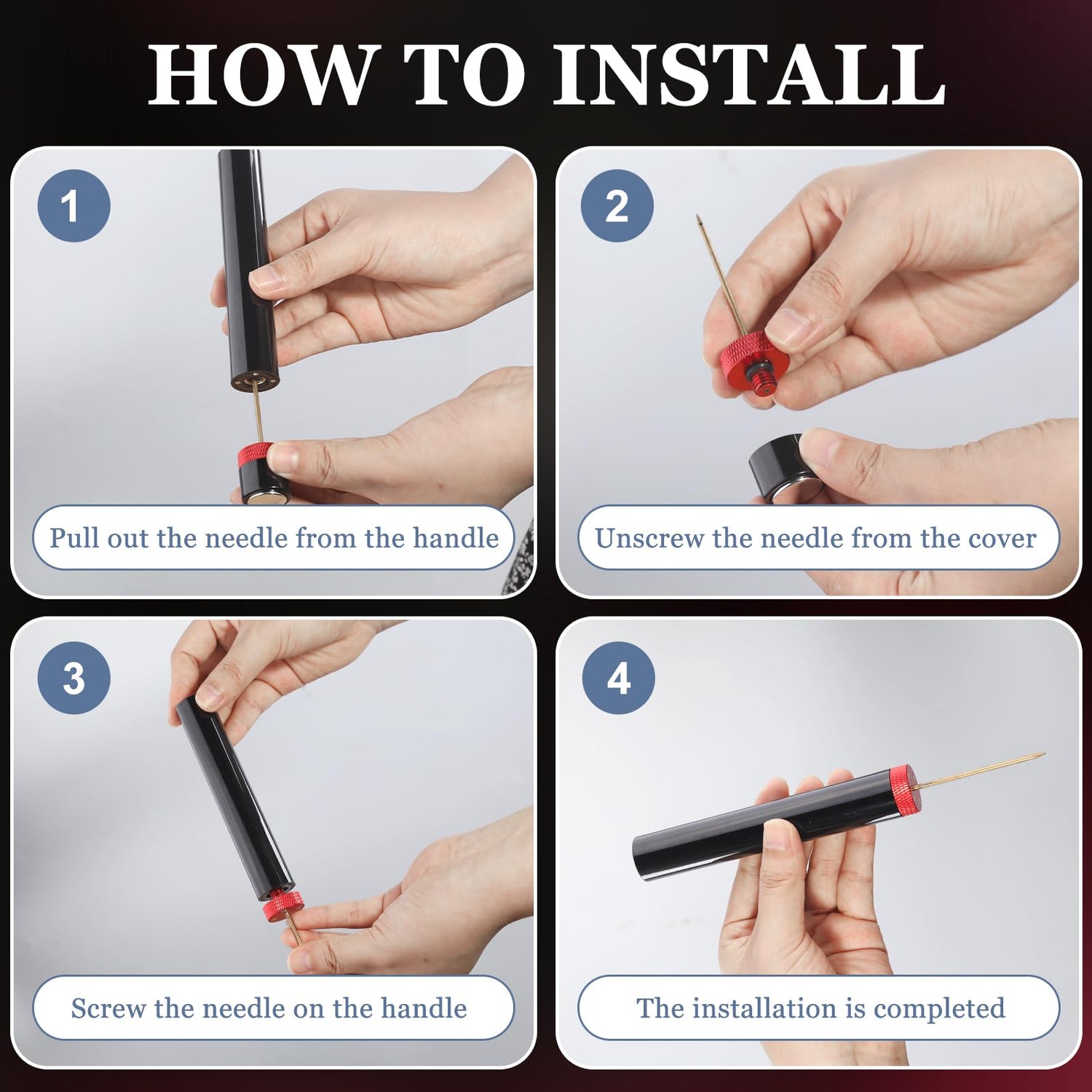 HOW TO INSTALL

1

Pull out the needle from the handle

2

Unscrew the needle from the cover

3

Screw the needle on the handle

4

The installation is completed