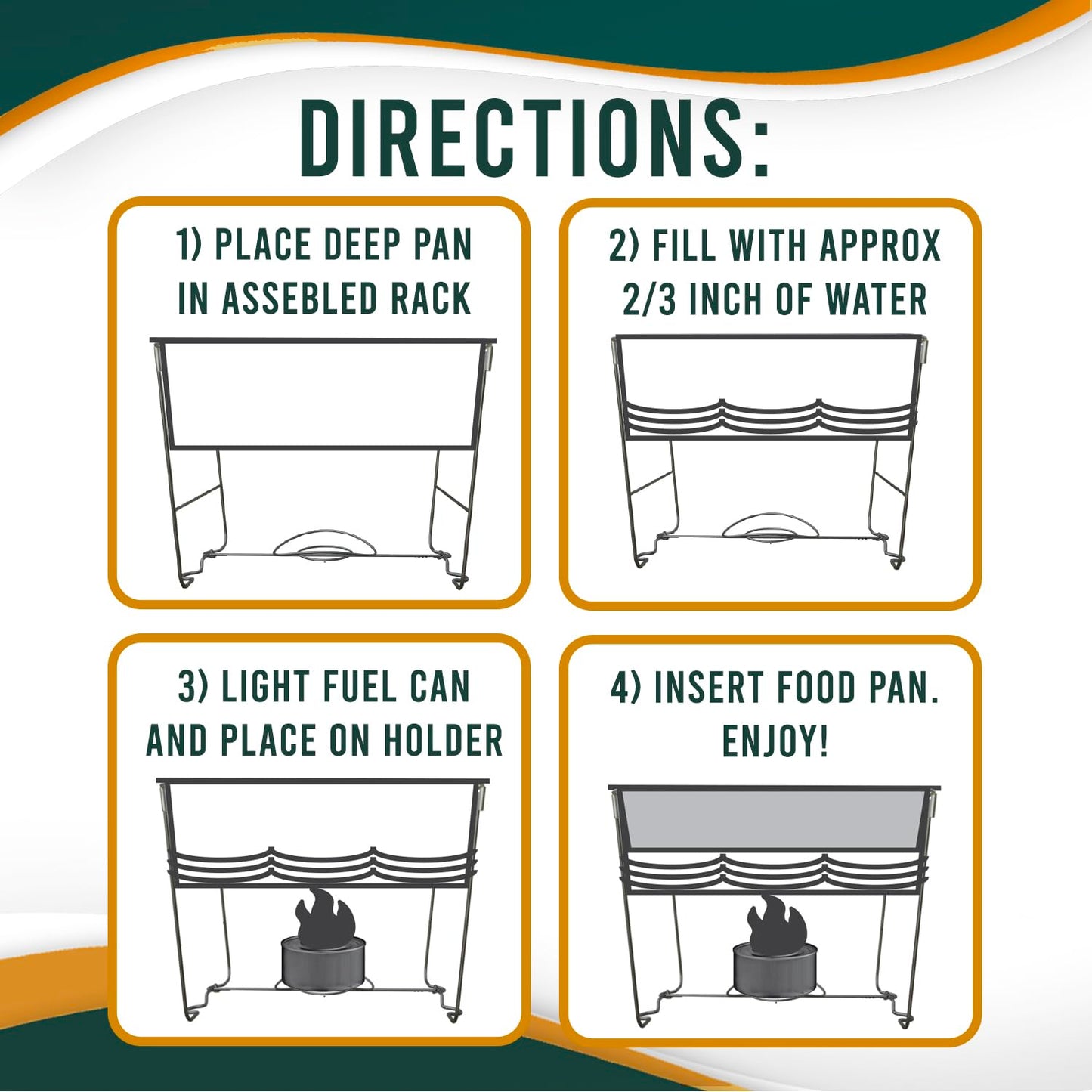 DIRECTIONS:

1) PLACE DEEP PAN IN ASSEBLED RACK

2) FILL WITH APPROX 2/3 INCH OF WATER

3) LIGHT FUEL CAN AND PLACE ON HOLDER

4) INSERT FOOD PAN. ENJOY!