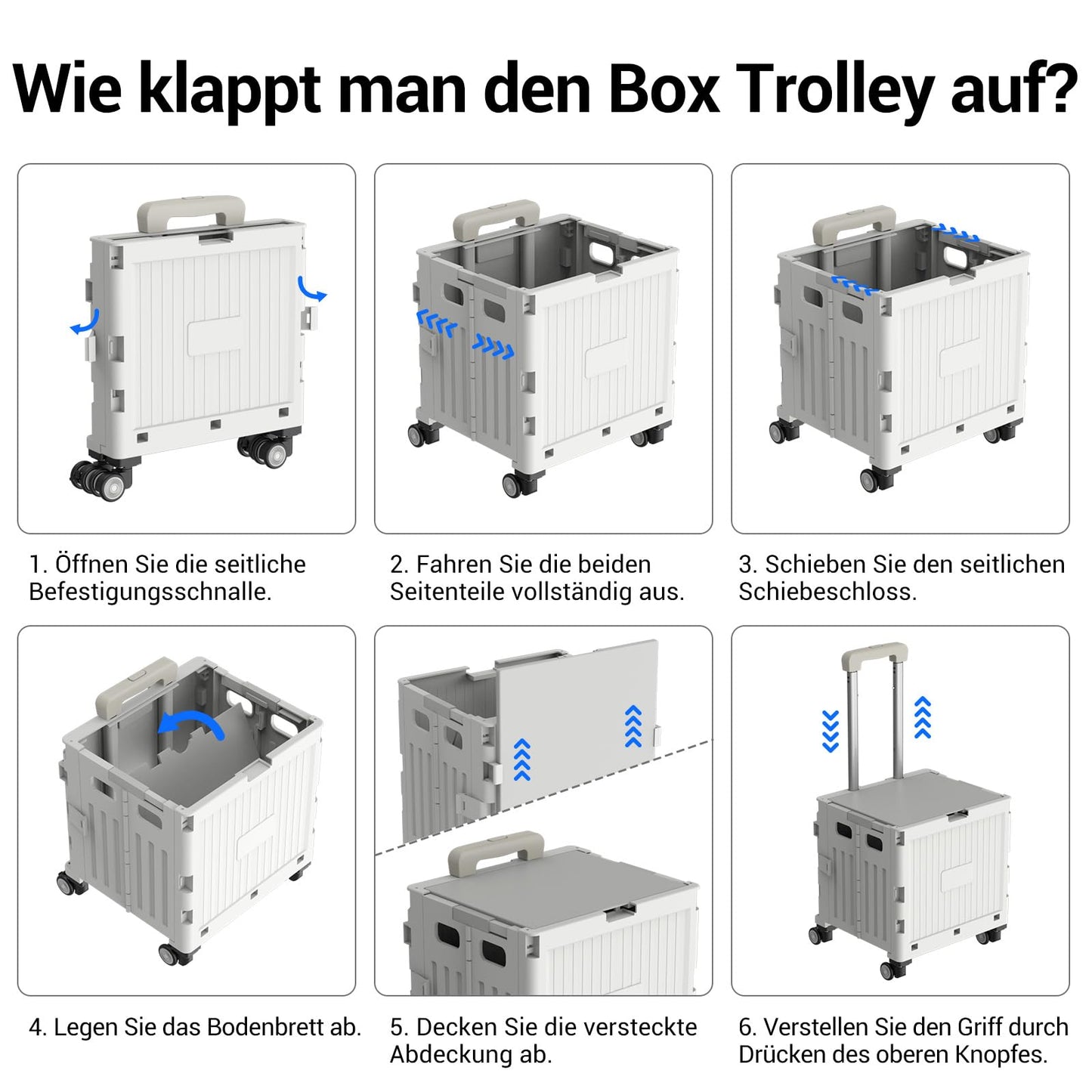 Wie klappt man den Box Trolley auf?

1. Öffnen Sie die seitliche Befestigungsschnalle.

2. Fahren Sie die beiden Seitenteile vollständig aus.

3. Schieben Sie den seitlichen Schiebeschloss.

4. Legen Sie das Bodenbrett ab.

5. Decken Sie die versteckte Abdeckung ab.

6. Verstellen Sie den Griff durch Drücken des oberen Knopfes.