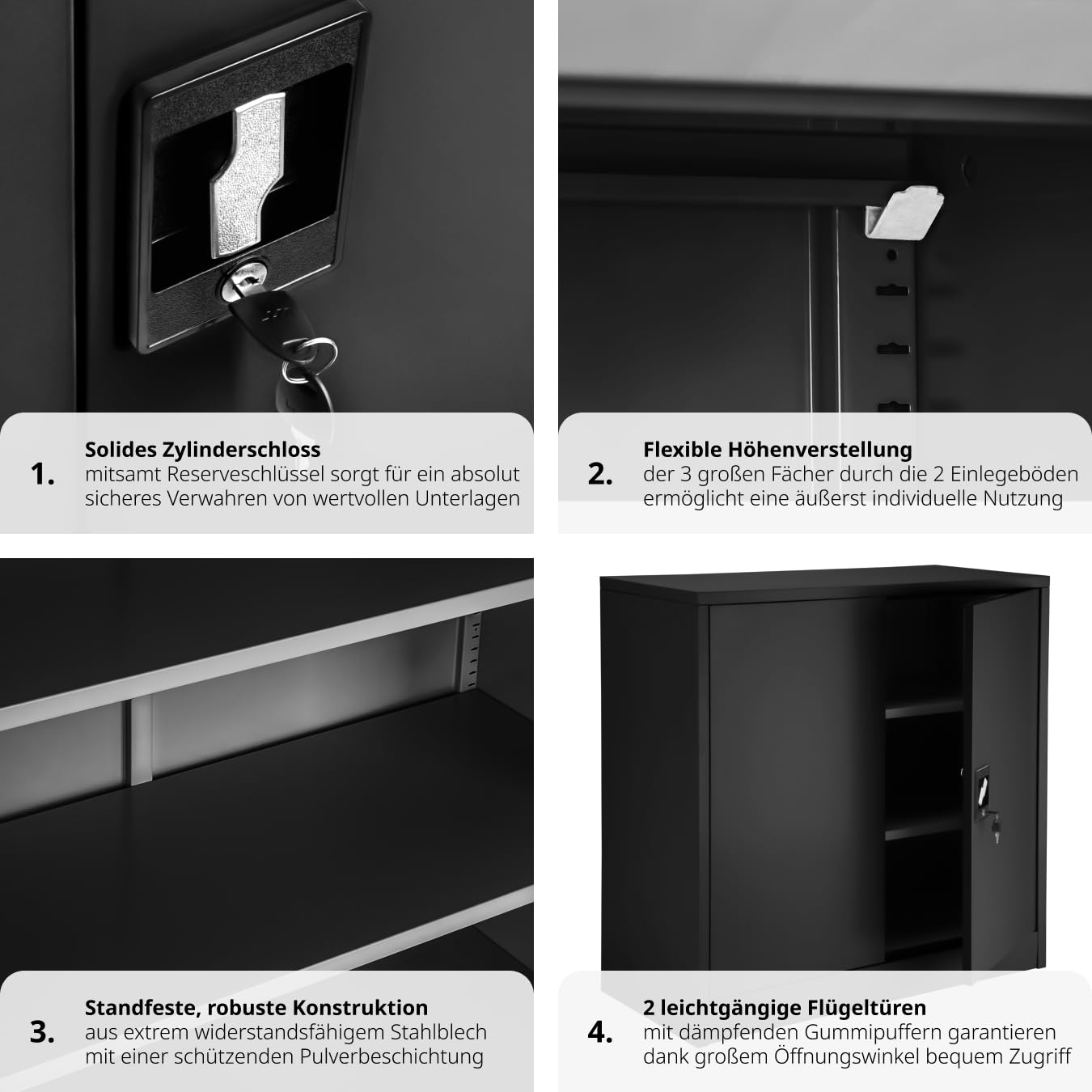 1. Solides Zylinderschloss
mitsamt Reserveschlüssel sorgt für ein absolut sicheres Verwahren von wertvollen Unterlagen

2. Flexible Höhenverstellung
der 3 großen Fächer durch die 2 Einlegeböden ermöglicht eine äußerst individuelle Nutzung

3. Standfeste, robuste Konstruktion
aus extrem widerstandsfähigem Stahlblech mit einer schützenden Pulverbeschichtung

4. 2 leichtgängige Flügeltüren
mit dämpfenden Gummipuffern garantieren dank großem Öffnungswinkel bequem Zugriff