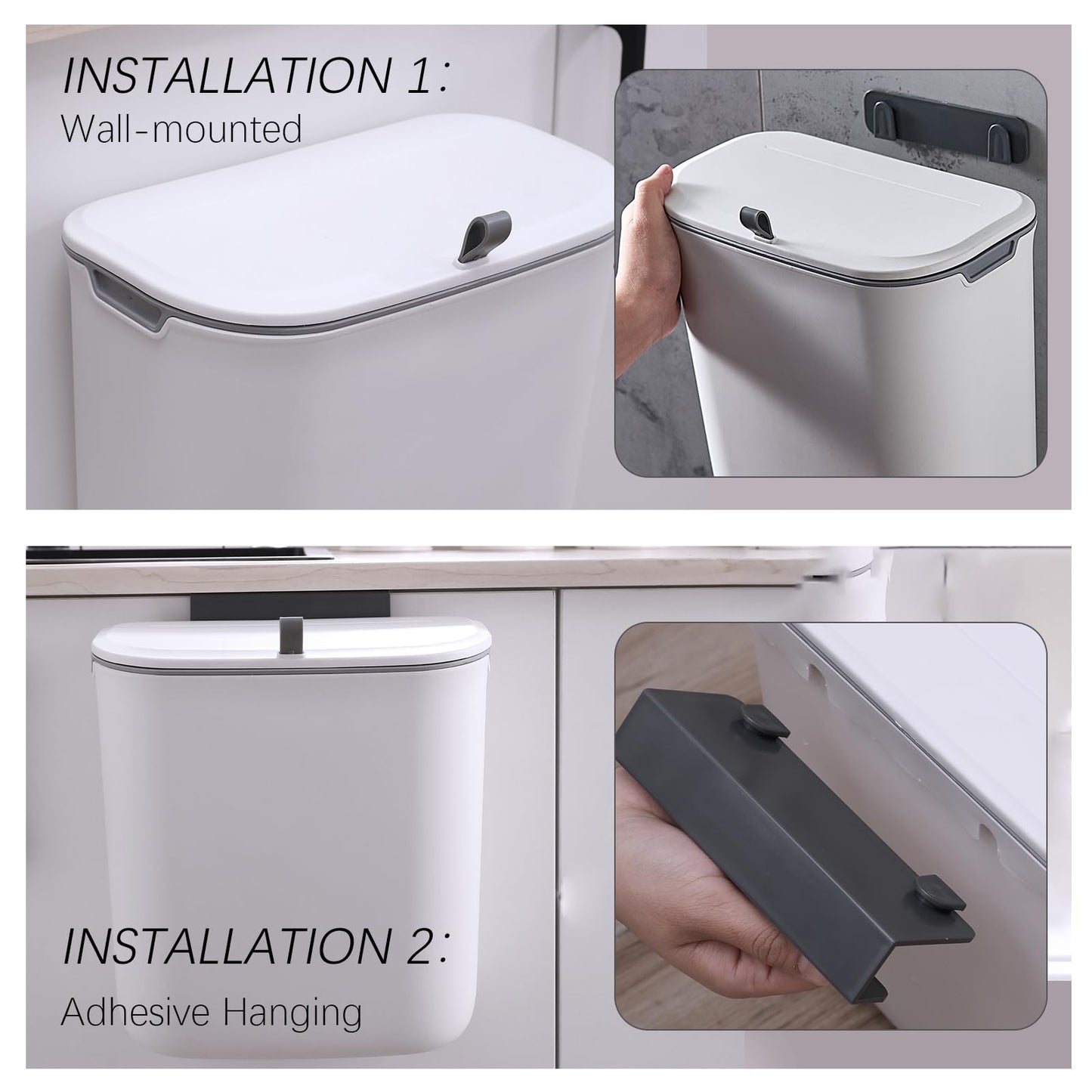 INSTALLATION 1:
Wall-mounted

INSTALLATION 2:
Adhesive Hanging