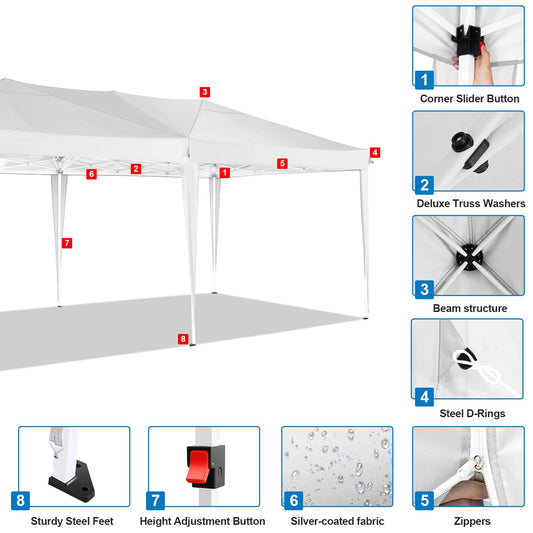 3
4
6
2
1
5
7
8

1
Corner Slider Button

2
Deluxe Truss Washers

3
Beam structure

4
Steel D-Rings

8
Sturdy Steel Feet

7
Height Adjustment Button

6
Silver-coated fabric

5
Zippers