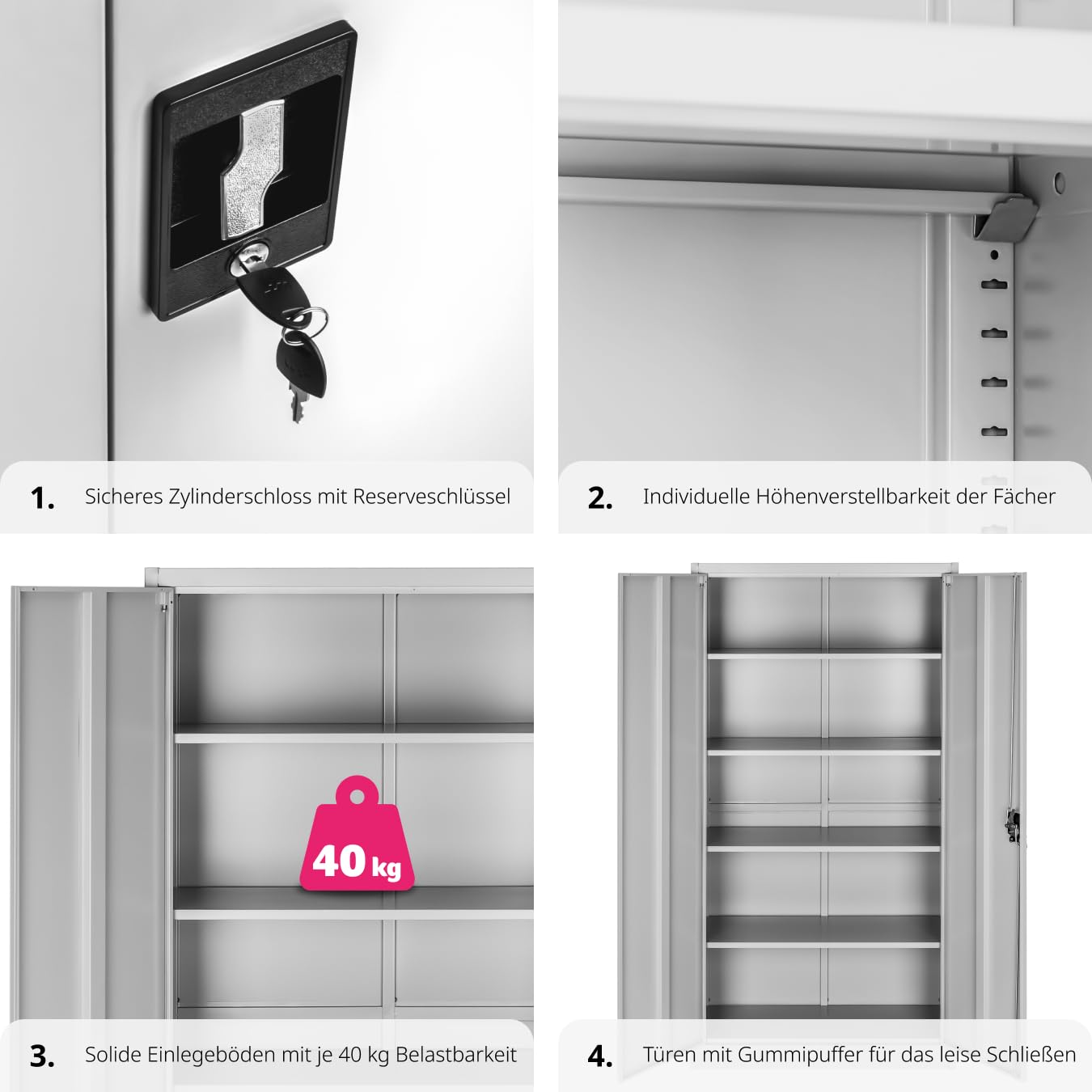 1. Sicheres Zylinderschloss mit Reserveschlüssel

2. Individuelle Höhenverstellbarkeit der Fächer

40 kg

3. Solide Einlegeböden mit je 40 kg Belastbarkeit

4. Türen mit Gummipuffer für das leise Schließen