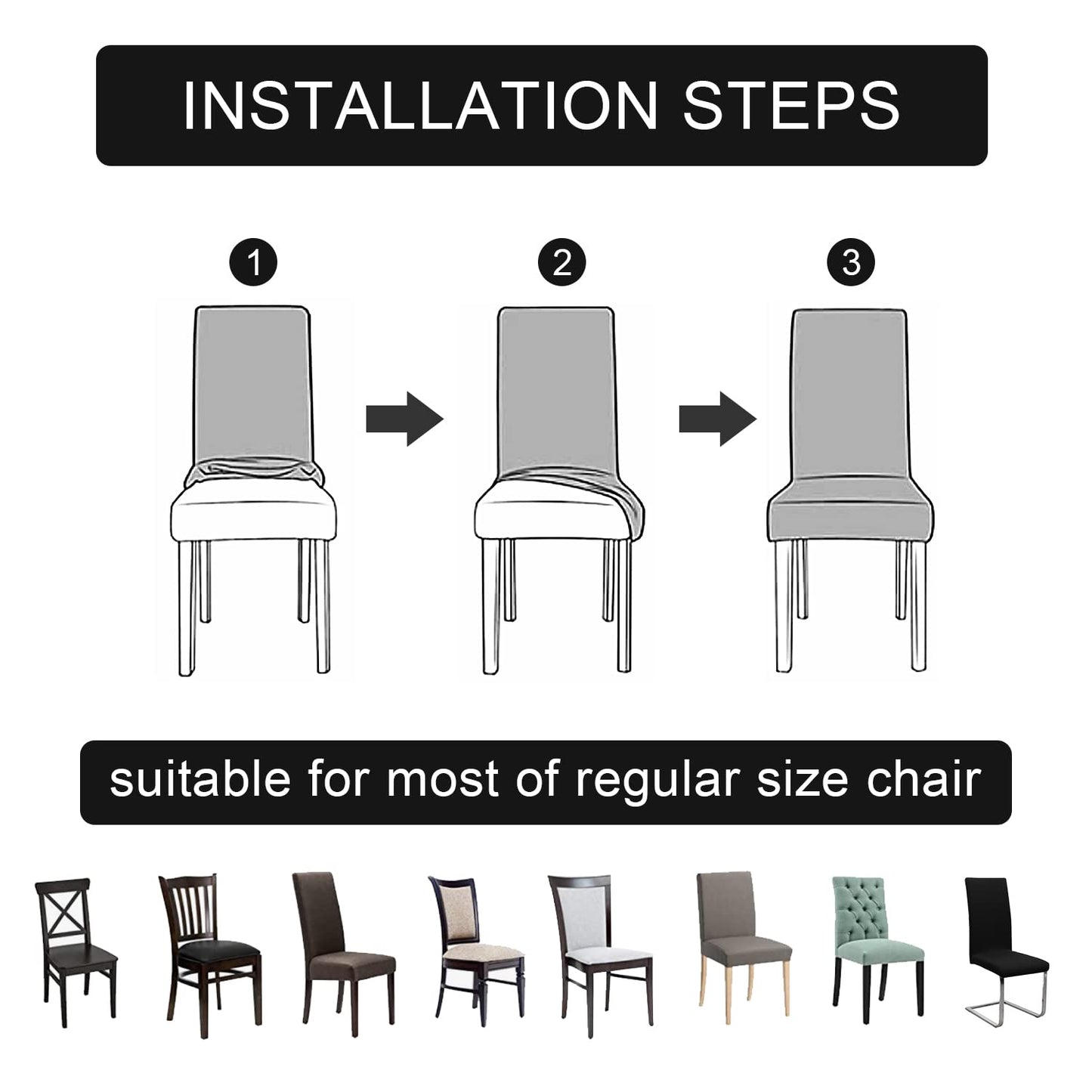 INSTALLATION STEPS

1

2

3

suitable for most of regular size chair