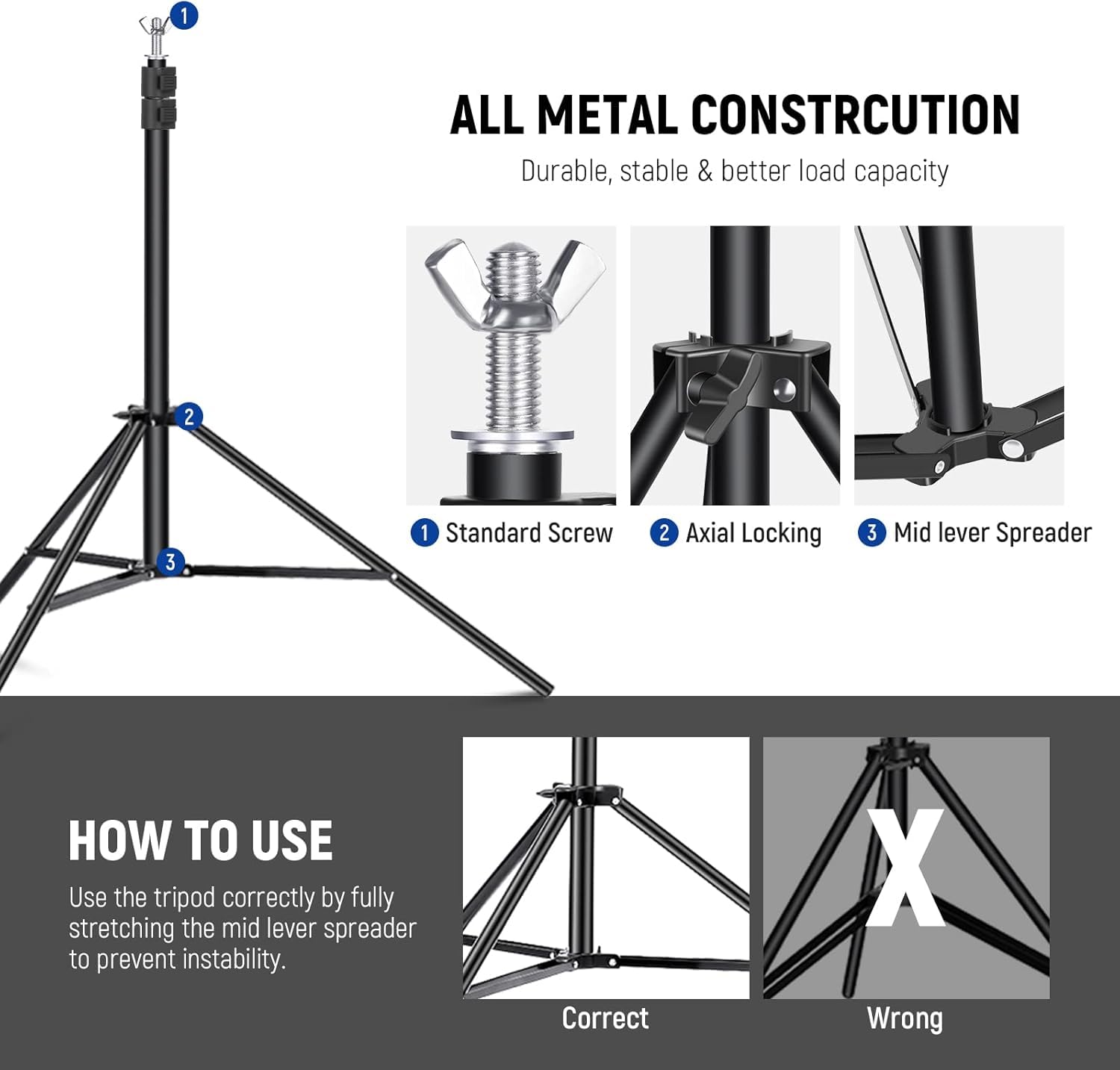 1

2

3

ALL METAL CONSTRCUTION

Durable, stable & better load capacity

1 Standard Screw

2 Axial Locking

3 Mid lever Spreader

HOW TO USE

Use the tripod correctly by fully stretching the mid lever spreader to prevent instability.

Correct

X

Wrong