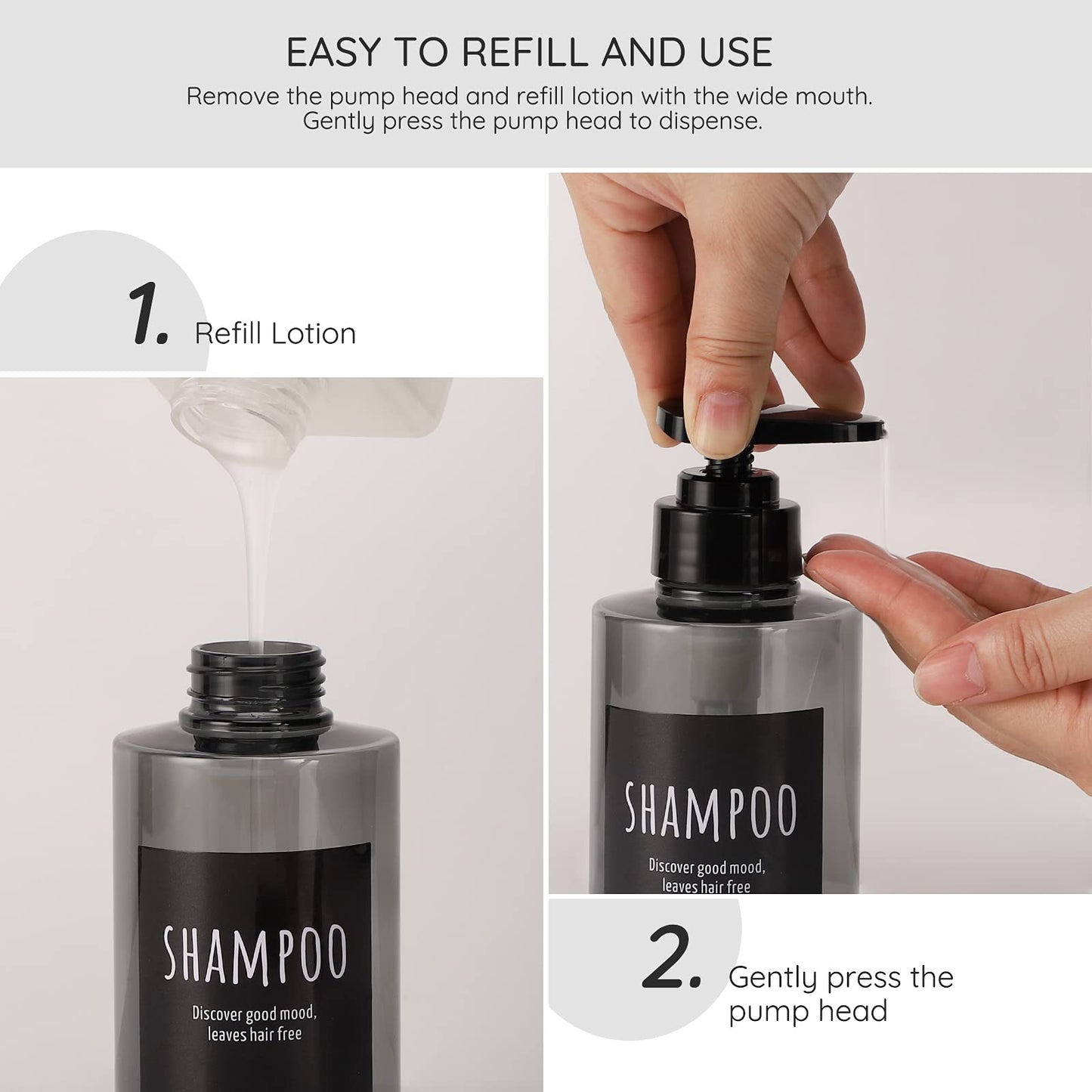 EASY TO REFILL AND USE

Remove the pump head and refill lotion with the wide mouth.
Gently press the pump head to dispense.

1. Refill Lotion

SHAMPOO

Discover good mood, leaves hair free

SHAMPOO

Discover good mood, leaves hair free

2. Gently press the pump head