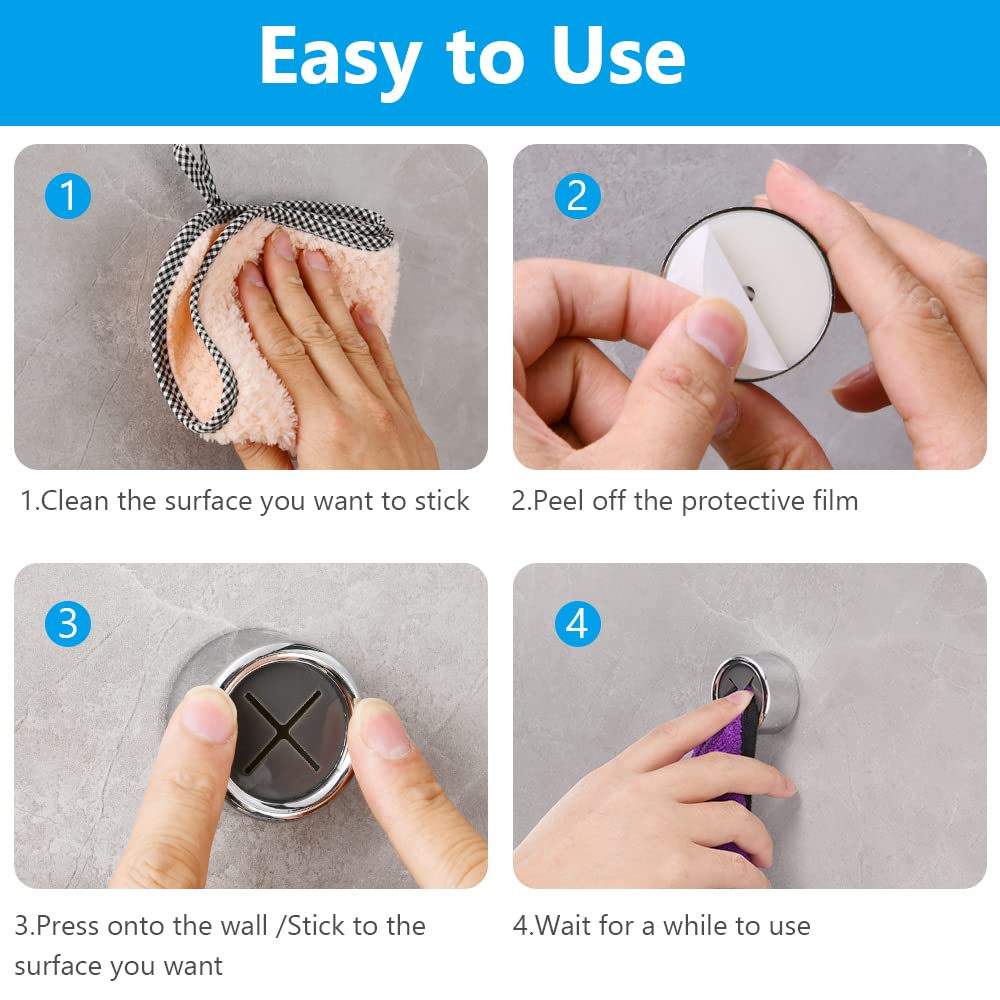 Easy to Use

1

1.Clean the surface you want to stick

2

2.Peel off the protective film

3

3.Press onto the wall /Stick to the surface you want

4

4.Wait for a while to use