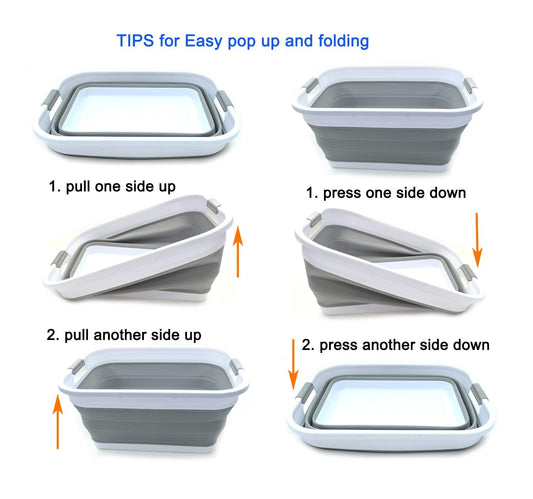 TIPS for Easy pop up and folding

1. pull one side up

2. pull another side up

1. press one side down

2. press another side down