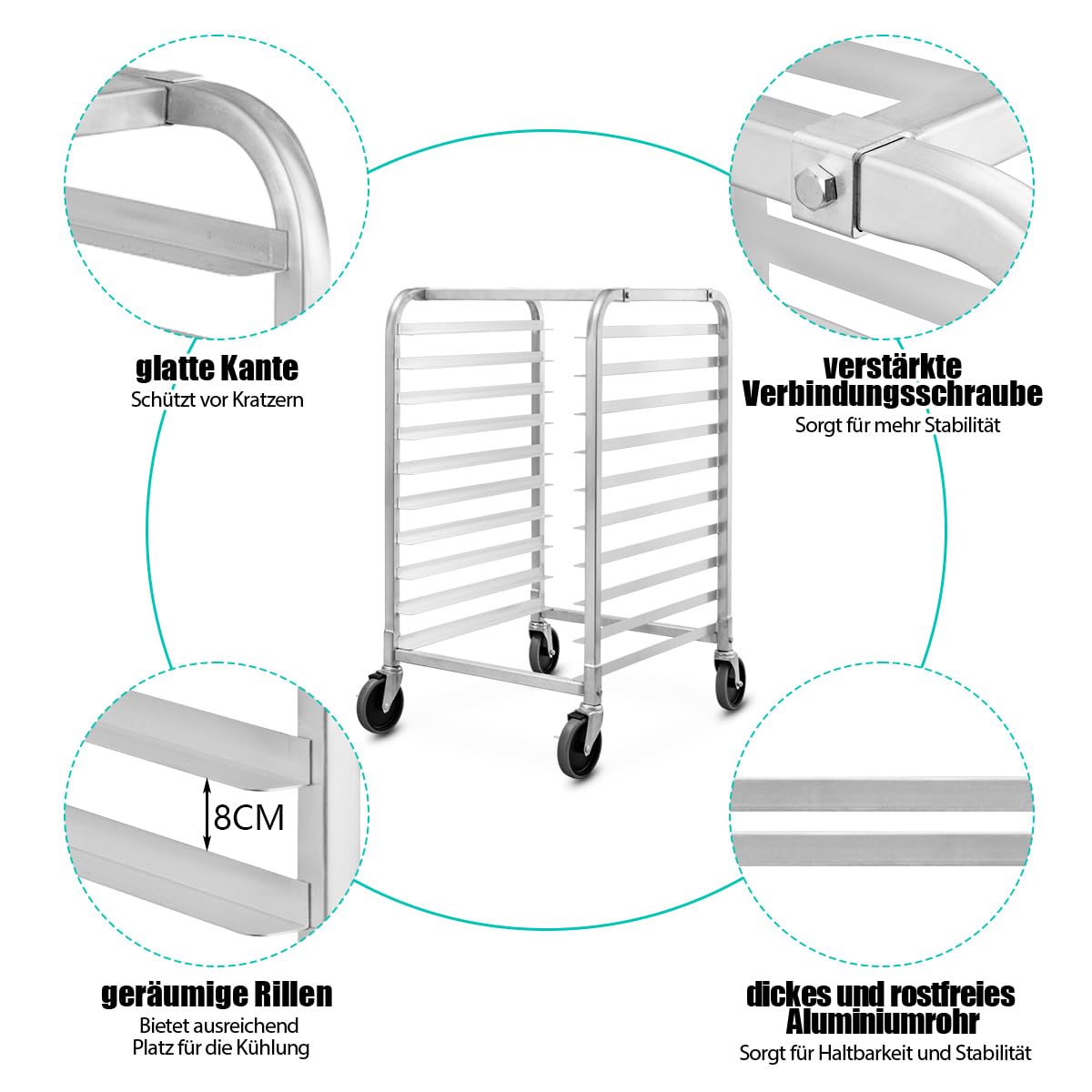 glatte Kante
Schützt vor Kratzern

verstärkte Verbindungsschraube
Sorgt für mehr Stabilität

8CM

geräumige Rillen
Bietet ausreichend Platz für die Kühlung

dickes und rostfreies Aluminiumrohr
Sorgt für Haltbarkeit und Stabilität