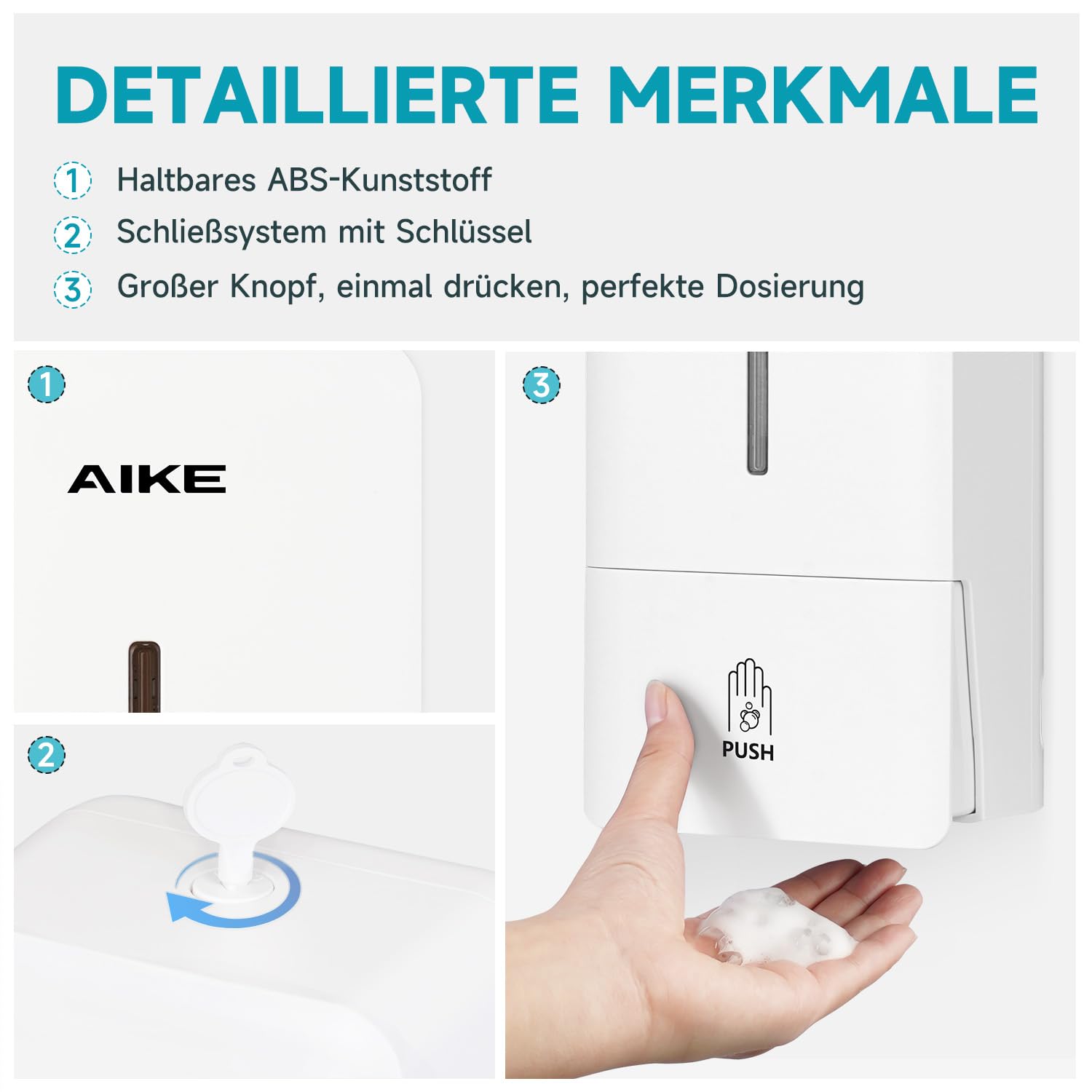 DETAILLIERTE MERKMALE

1 Haltbares ABS-Kunststoff

2 Schließsystem mit Schlüssel

3 Großer Knopf, einmal drücken, perfekte Dosierung

1

AIKE

2

3

PUSH