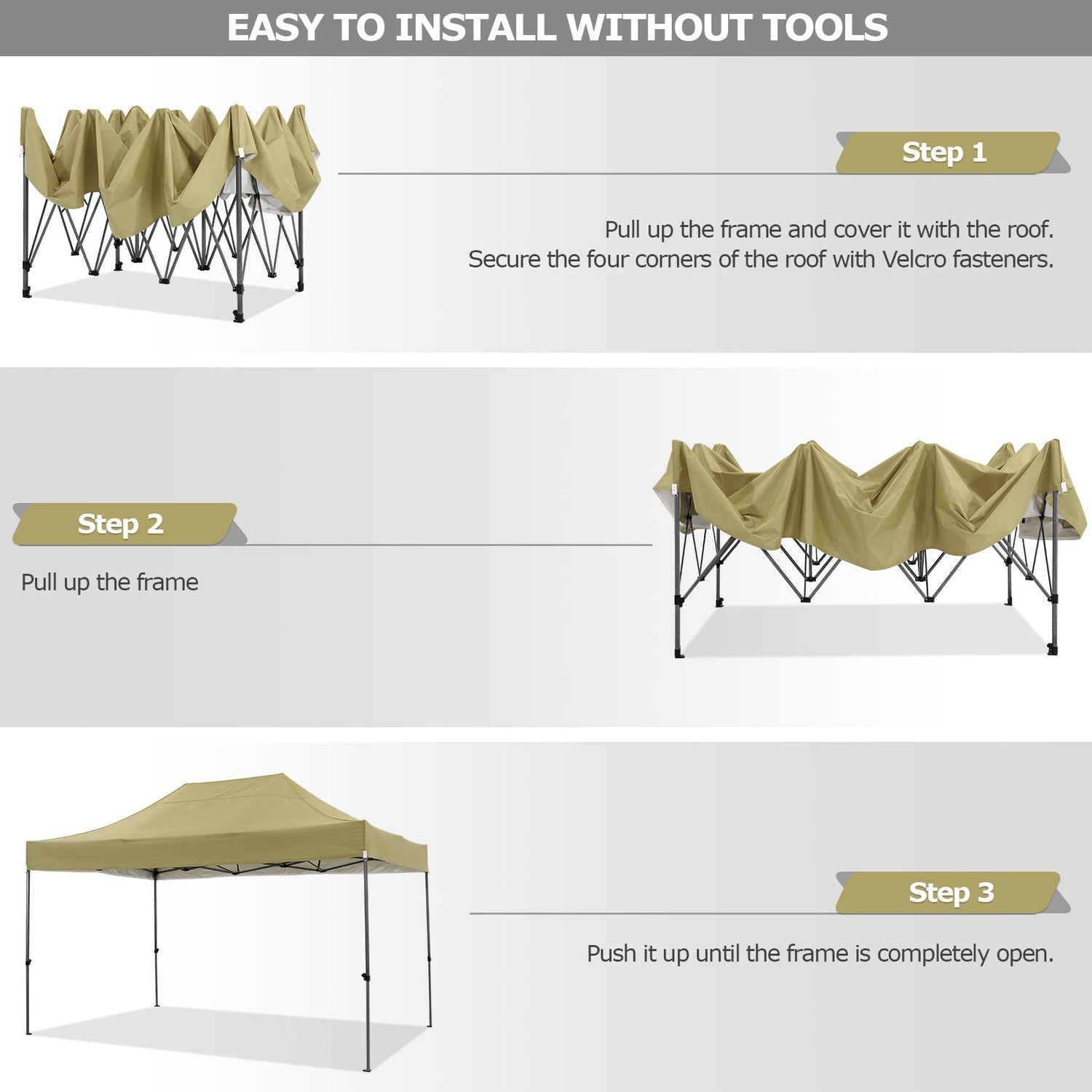 EASY TO INSTALL WITHOUT TOOLS

Step 1

Pull up the frame and cover it with the roof.
Secure the four corners of the roof with Velcro fasteners.

Step 2

Pull up the frame

Step 3

Push it up until the frame is completely open.