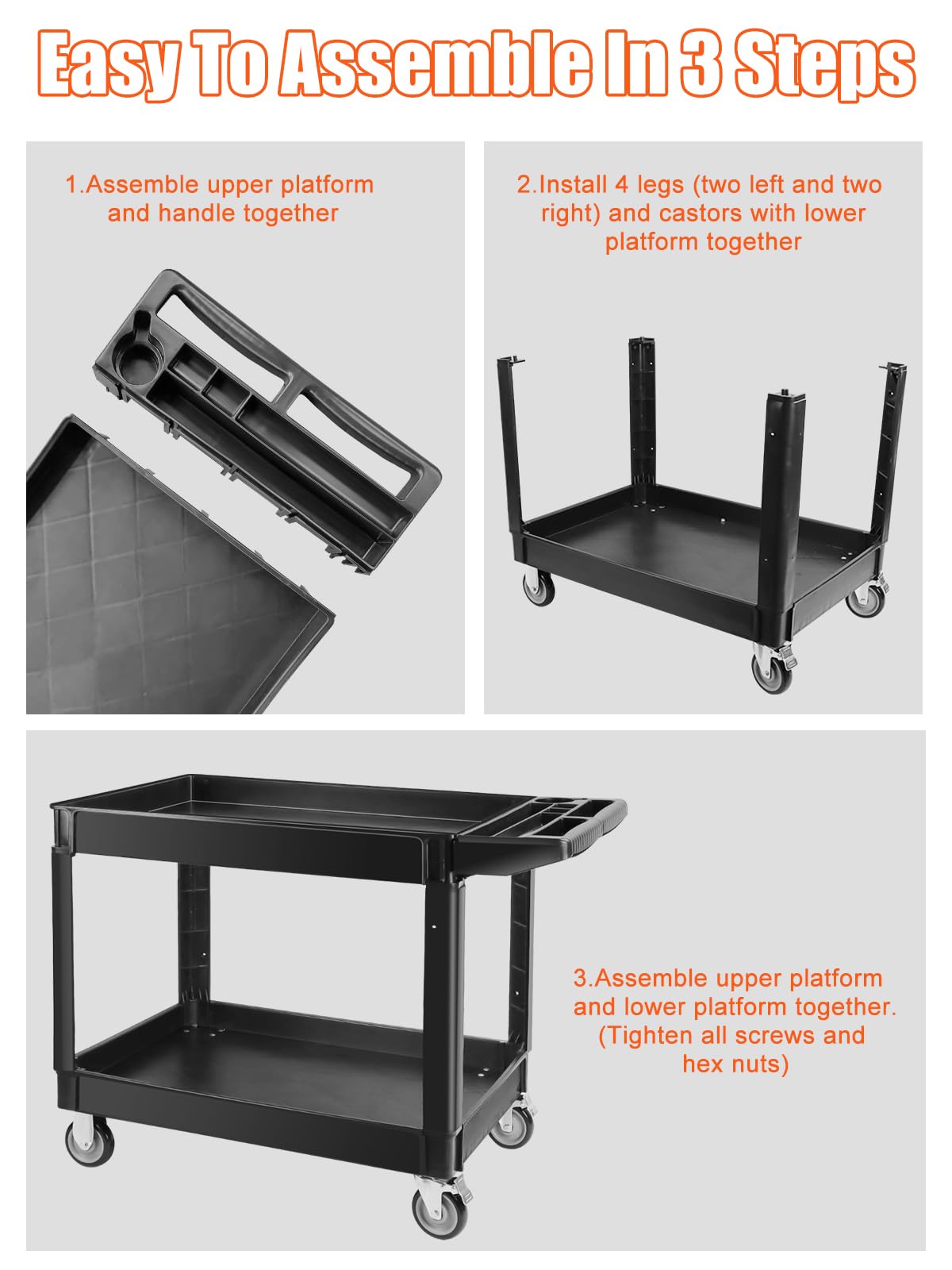 Easy To Assemble In 3 Steps

1.Assemble upper platform and handle together

2.Install 4 legs (two left and two right) and castors with lower platform together

3.Assemble upper platform and lower platform together. (Tighten all screws and hex nuts)