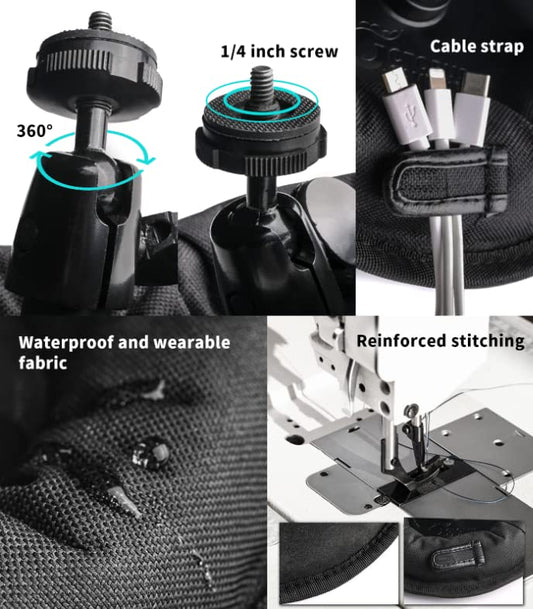 360°

1/4 inch screw

Cable strap

Waterproof and wearable fabric

Reinforced stitching