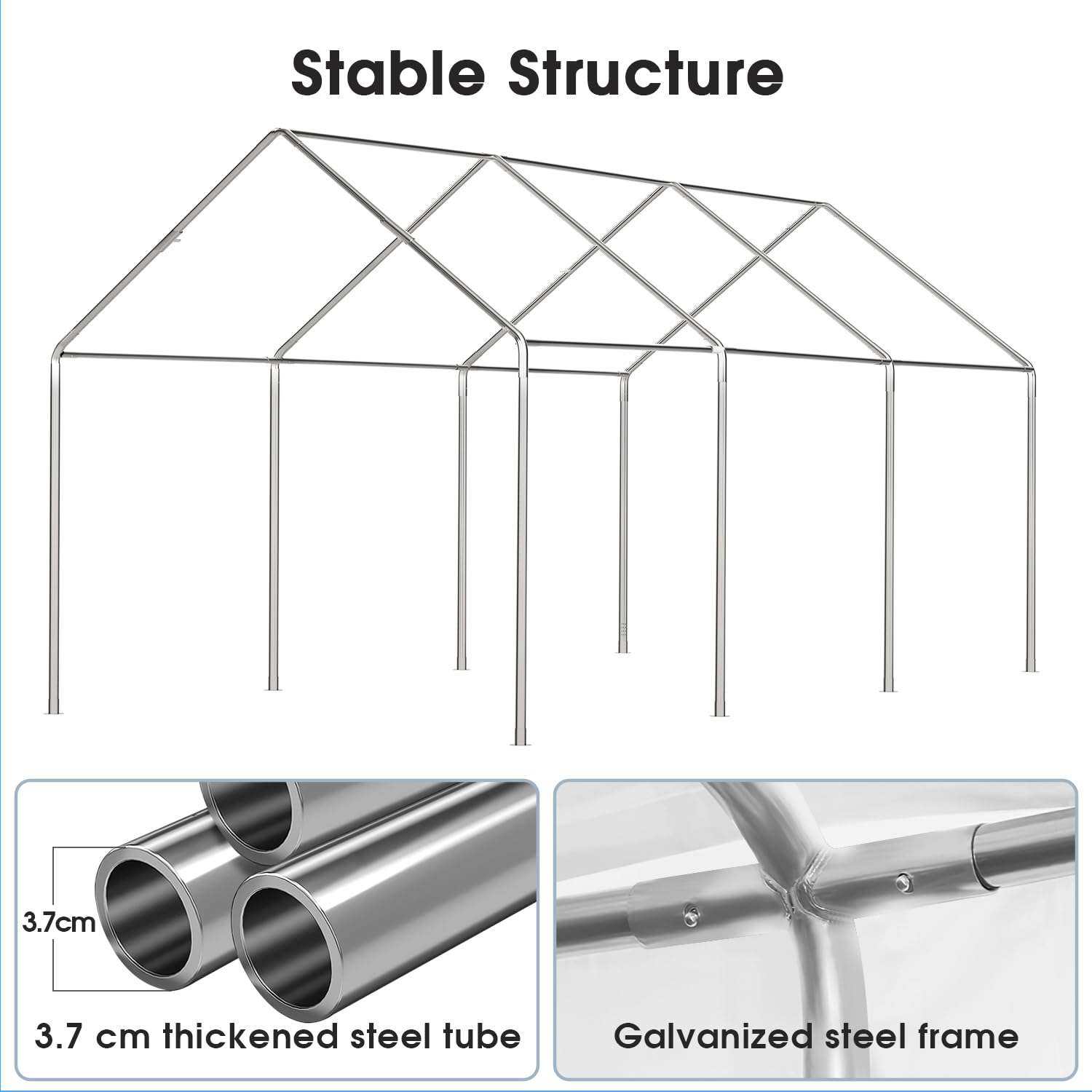 Stable Structure

3.7cm

3.7 cm thickened steel tube

Galvanized steel frame