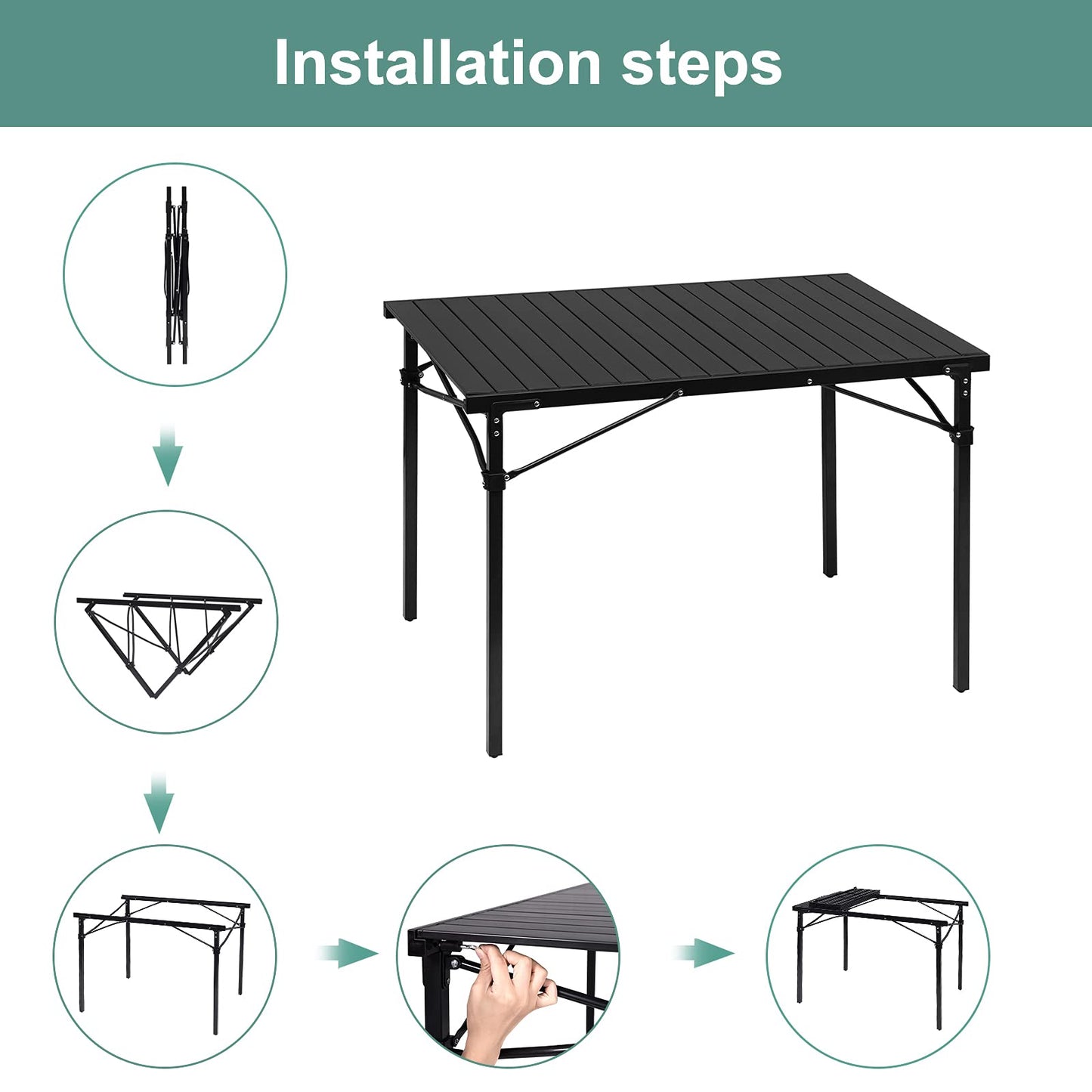 Installation steps