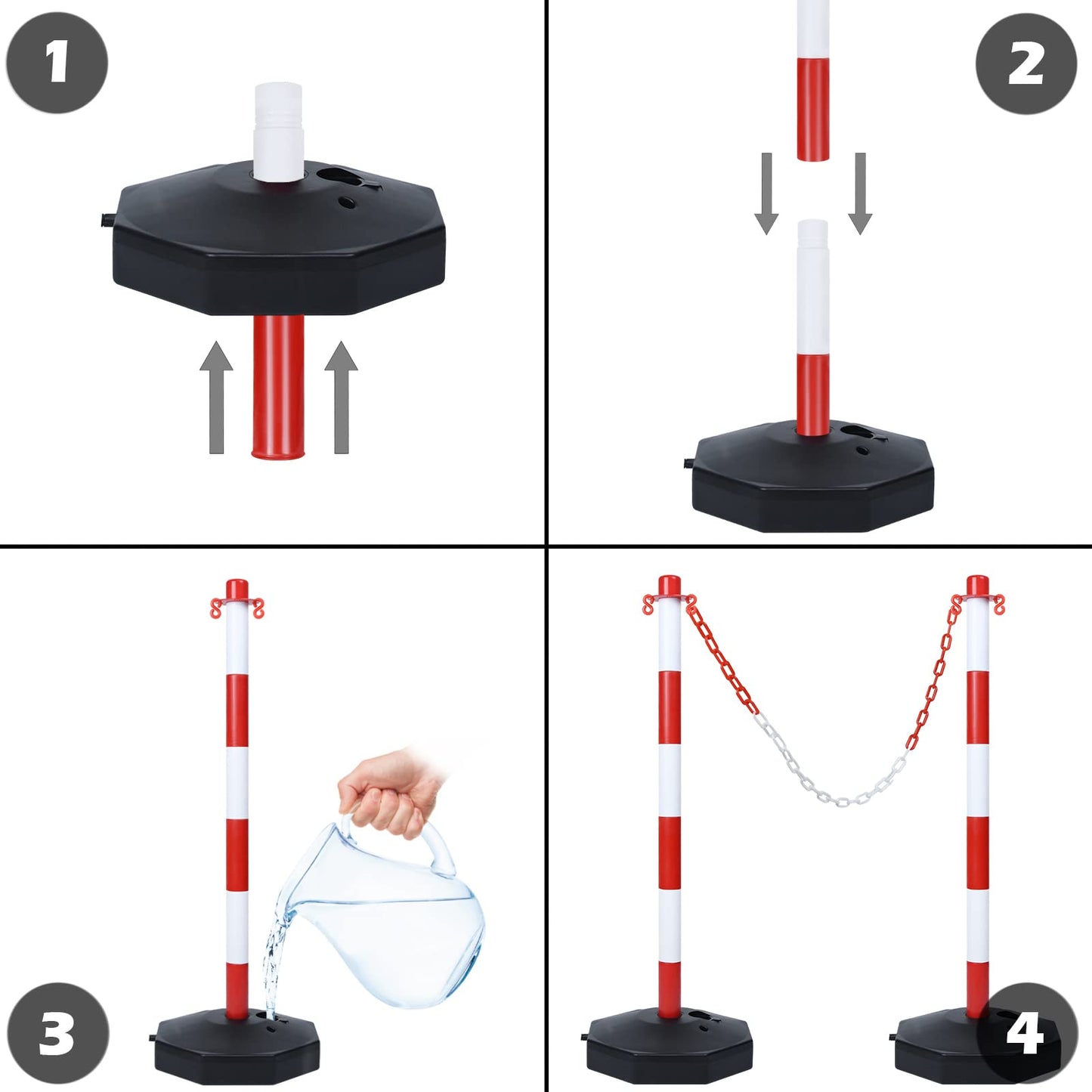 1

2

3

4