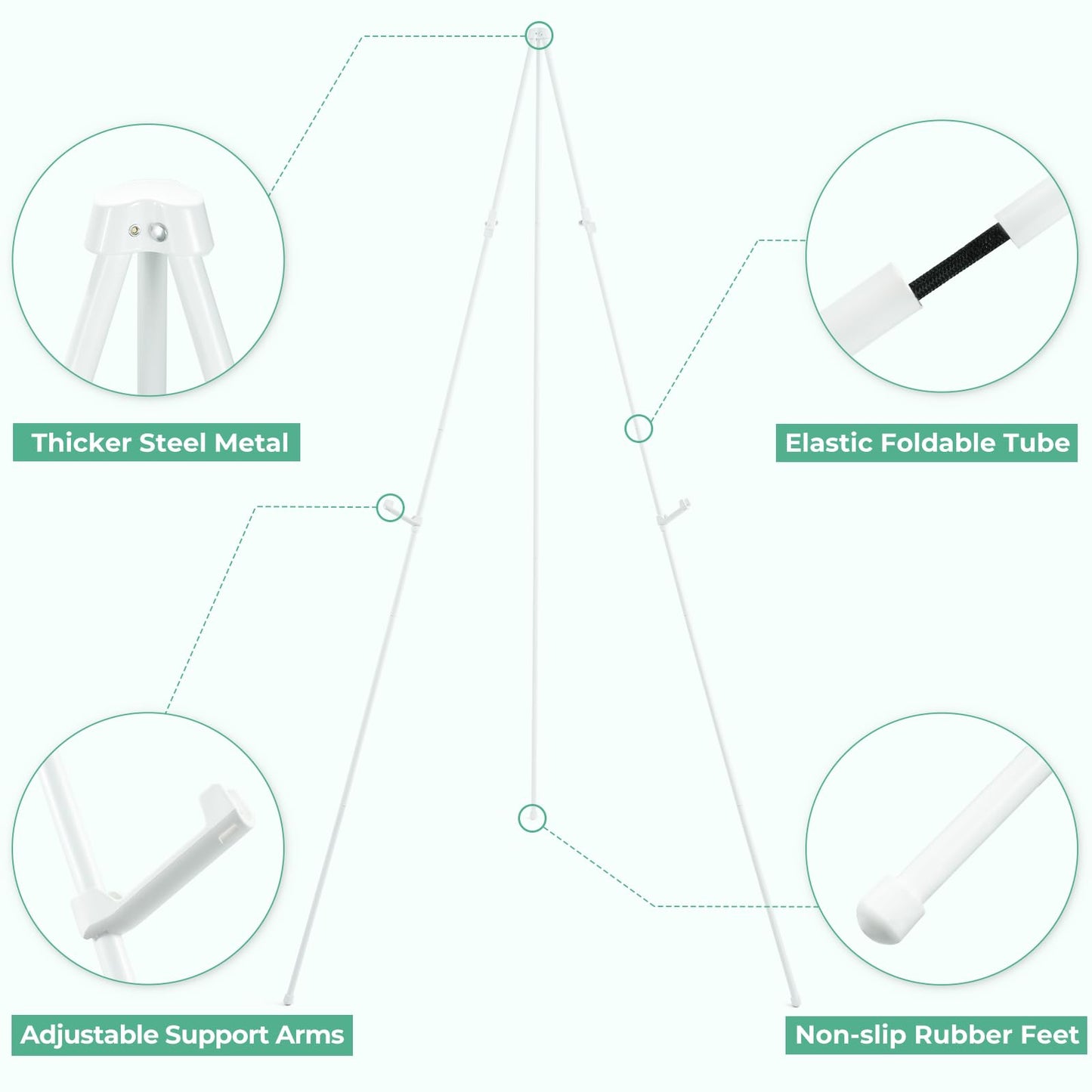 Thicker Steel Metal

Elastic Foldable Tube

Adjustable Support Arms

Non-slip Rubber Feet