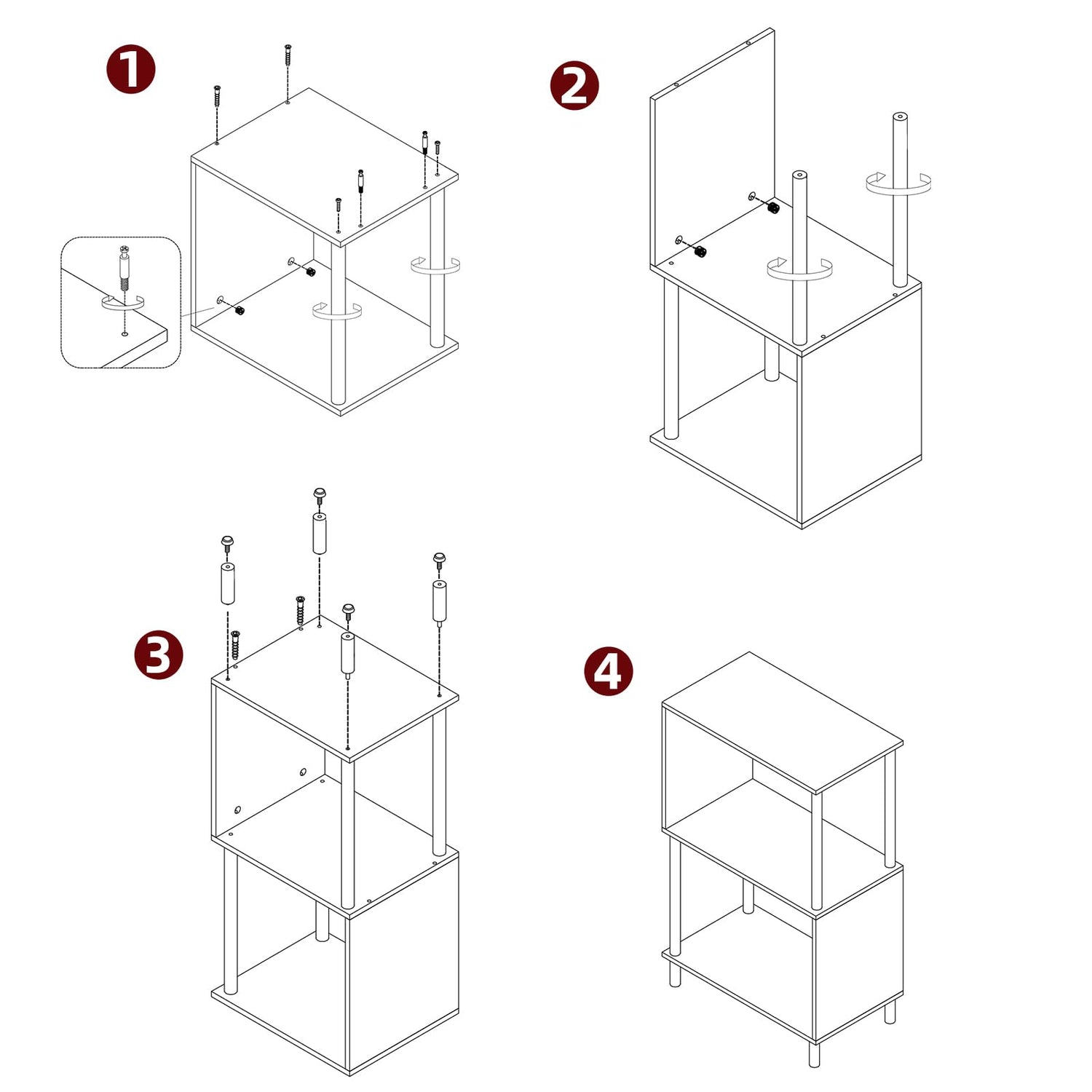 1

2

3

4