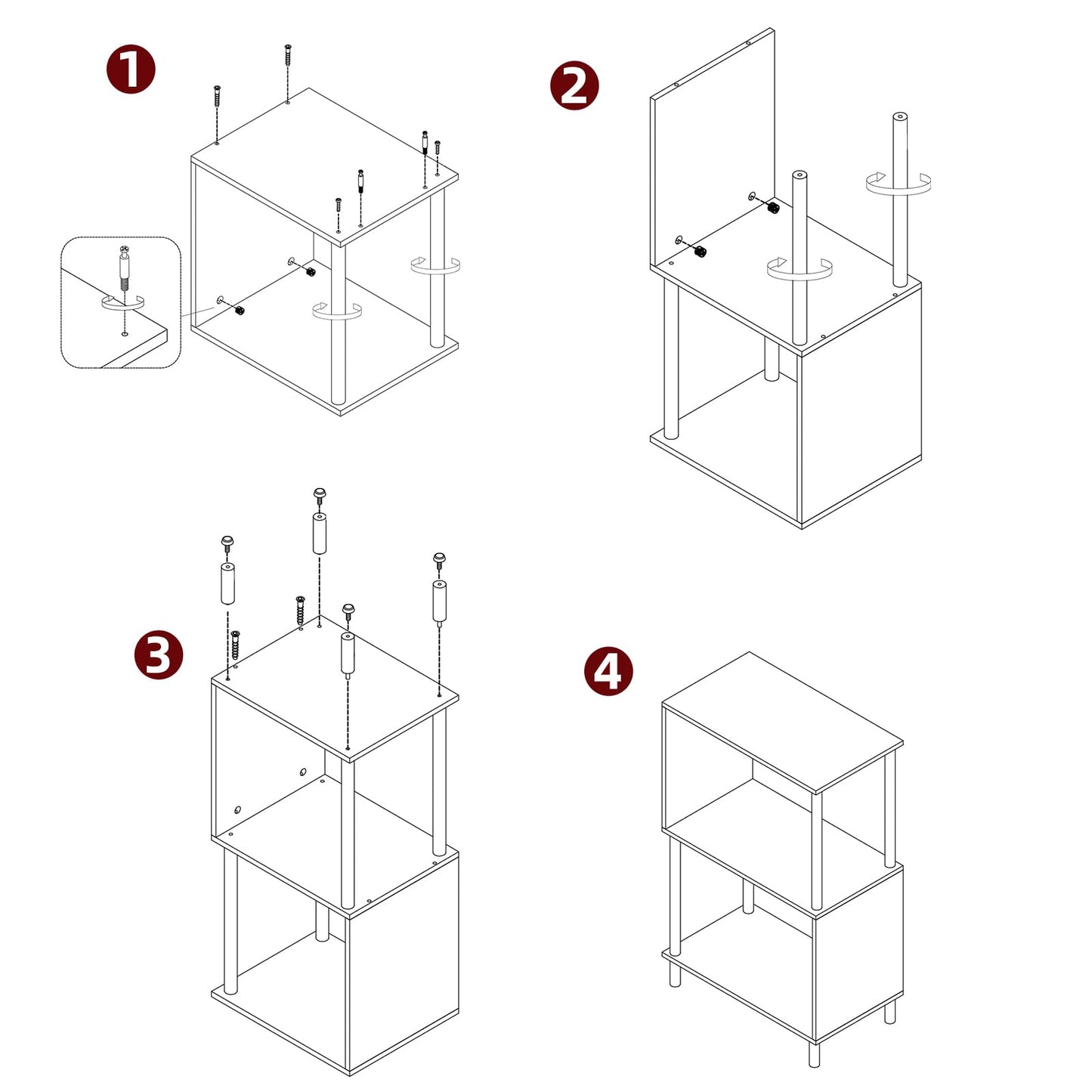 1

2

3

4