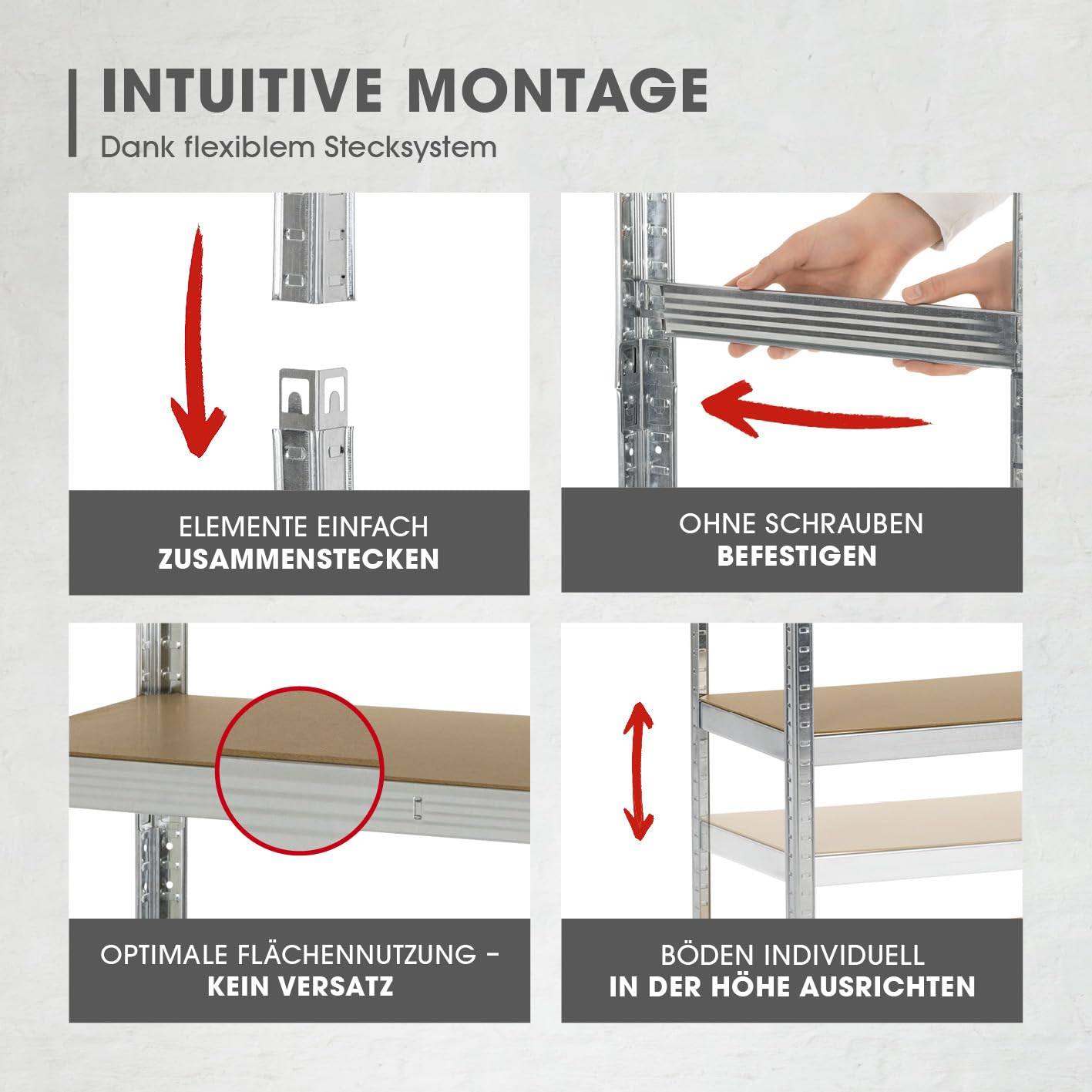 INTUITIVE MONTAGE
Dank flexiblem Stecksystem

ELEMENTE EINFACH
ZUSAMMENSTECKEN

OHNE SCHRAUBEN
BEFESTIGEN

OPTIMALE FLÄCHENNUTZUNG –
KEIN VERSATZ

BÖDEN INDIVIDUELL
IN DER HÖHE AUSRICHTEN