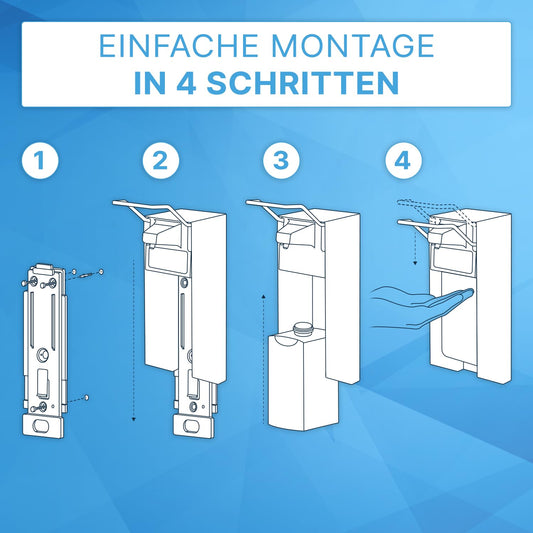 EINFACHE MONTAGE
IN 4 SCHRITTEN

1

2

3

4