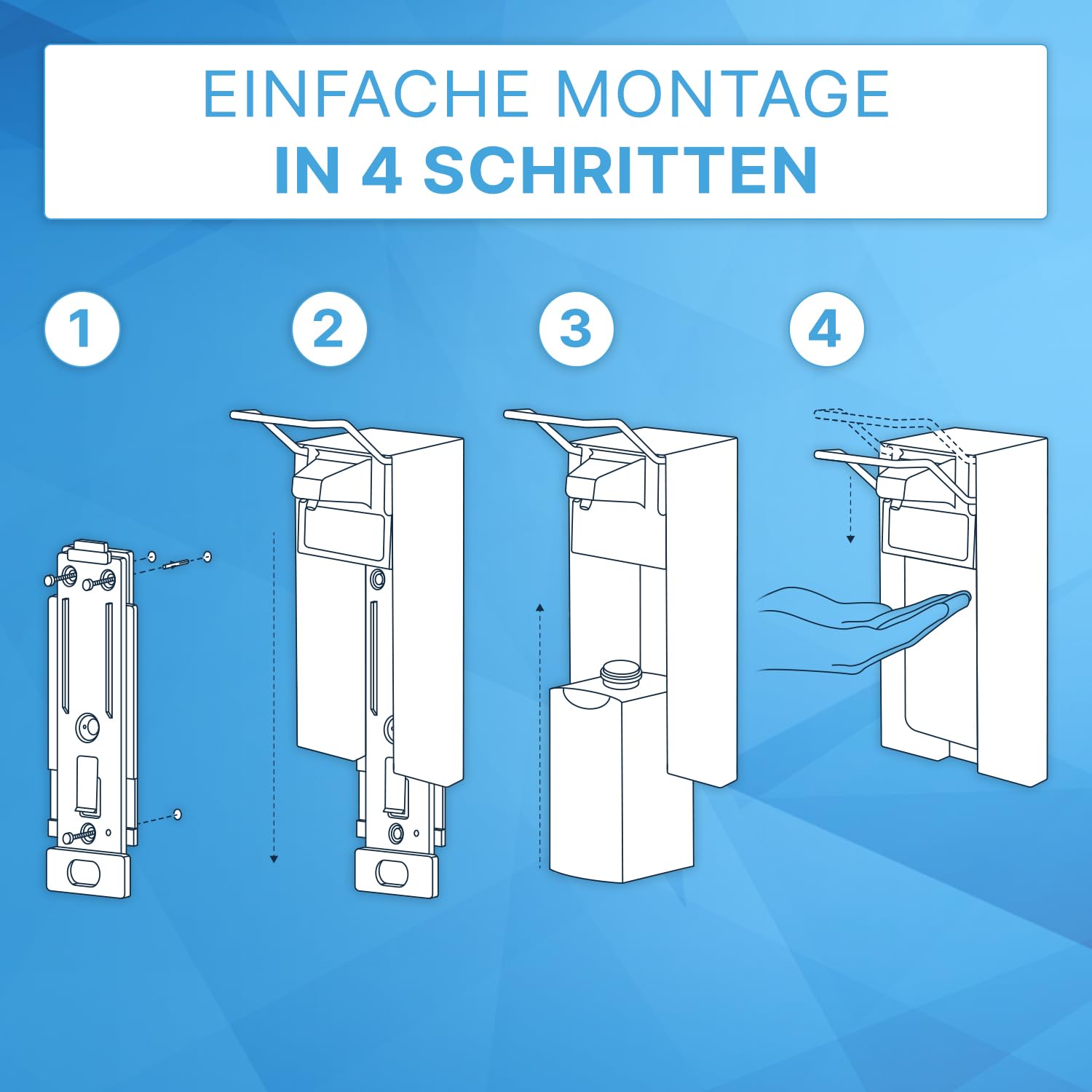 EINFACHE MONTAGE
IN 4 SCHRITTEN

1

2

3

4