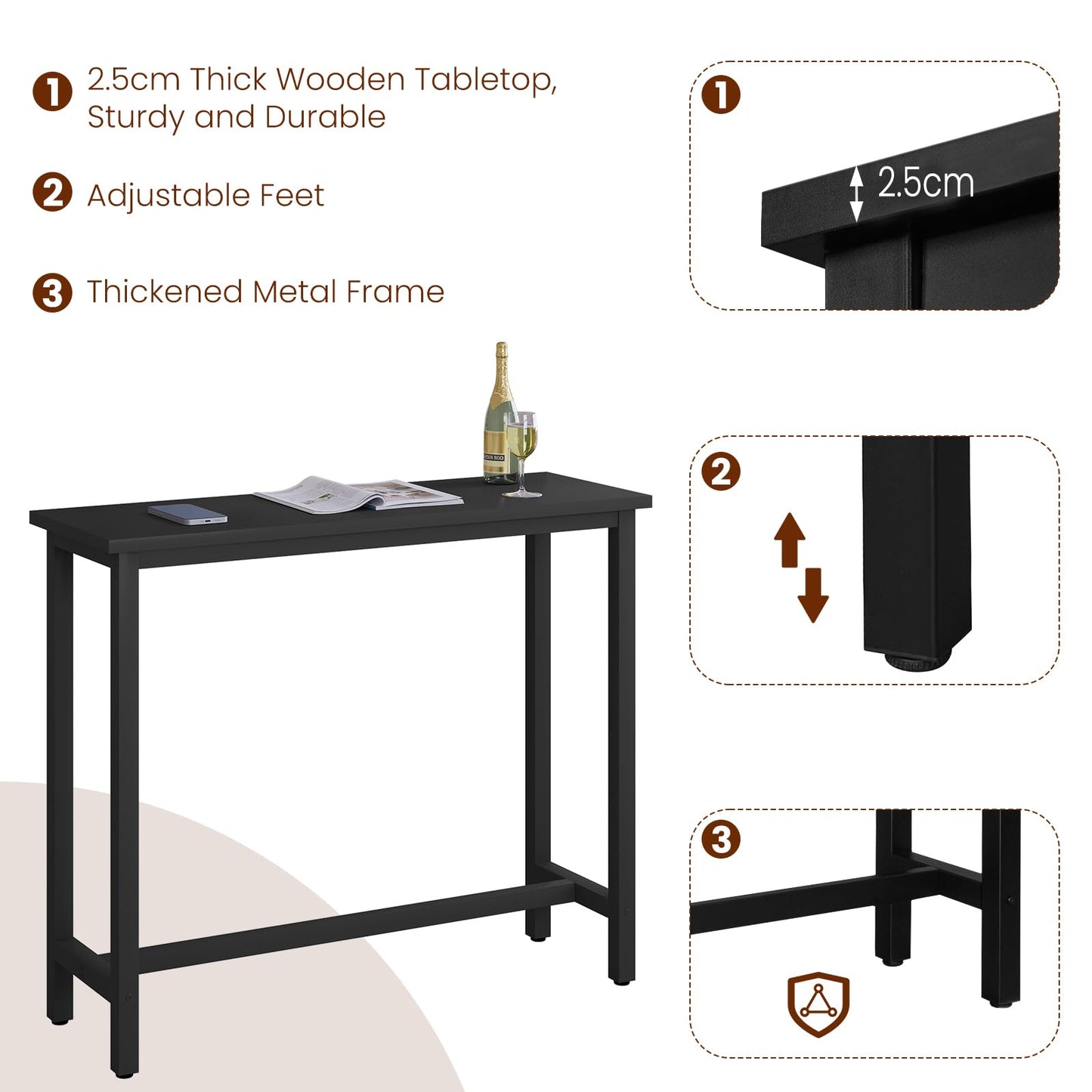 1 2.5cm Thick Wooden Tabletop, Sturdy and Durable

2 Adjustable Feet

3 Thickened Metal Frame

1

2.5cm

2

3