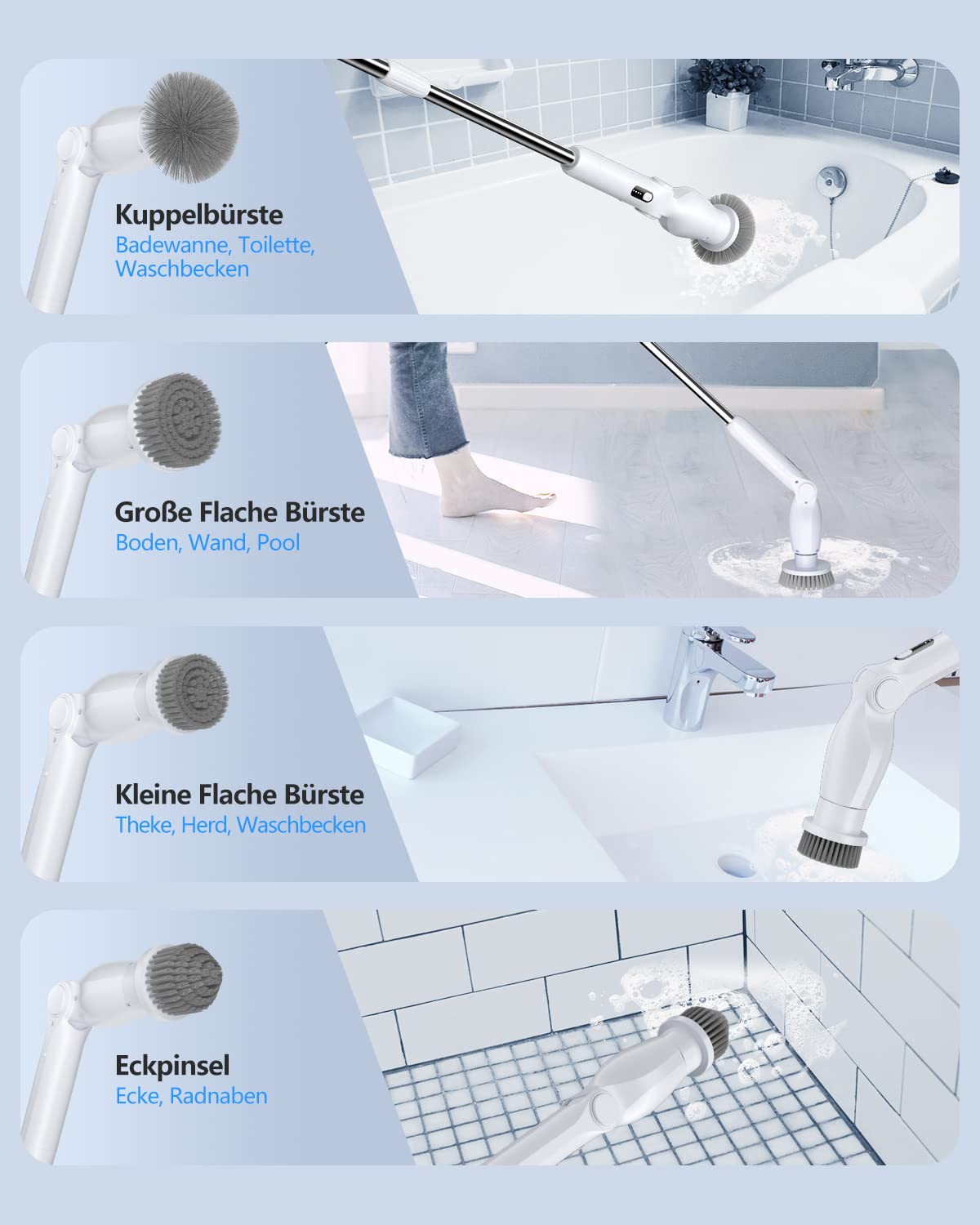 Kuppelbürste
Badewanne, Toilette, Waschbecken

Große Flache Bürste
Boden, Wand, Pool

Kleine Flache Bürste
Theke, Herd, Waschbecken

Eckpinsel
Ecke, Radnaben