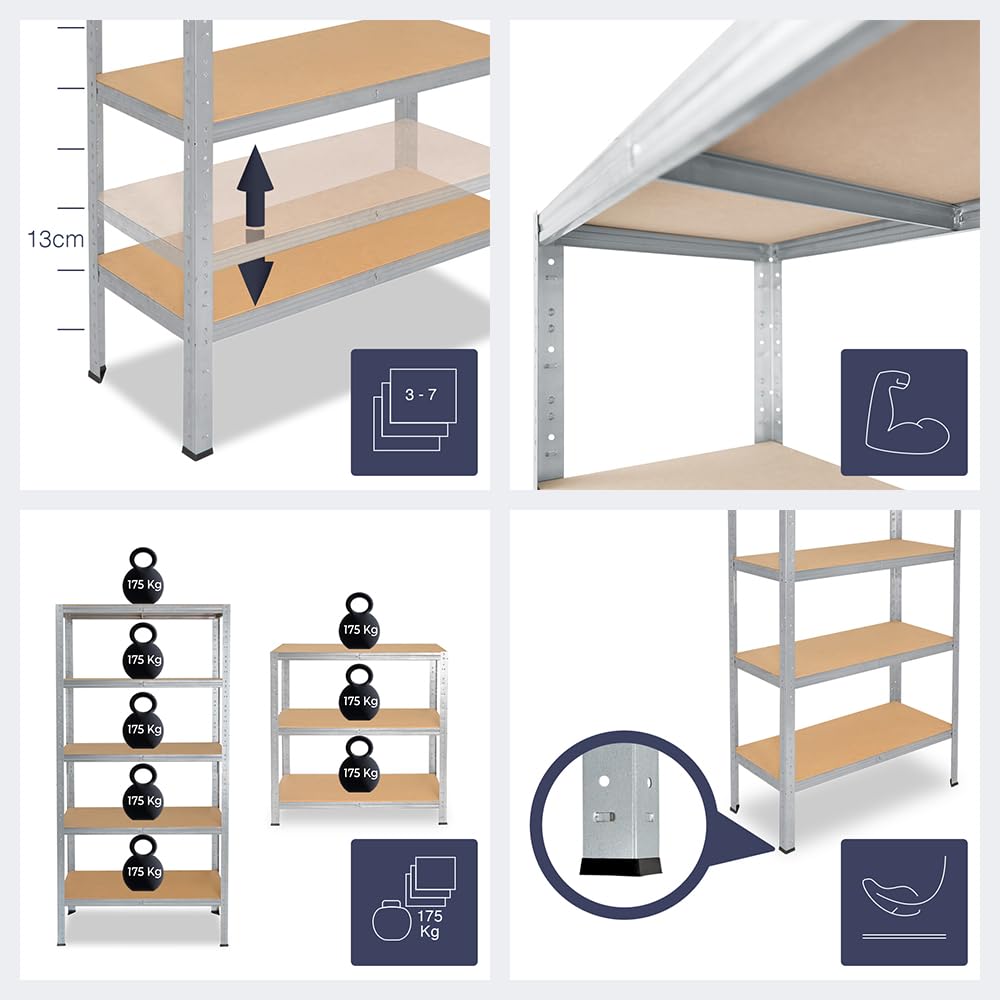 13cm

3 - 7

175 Kg
175 Kg
175 Kg
175 Kg
175 Kg

175 Kg
175 Kg
175 Kg

175 Kg