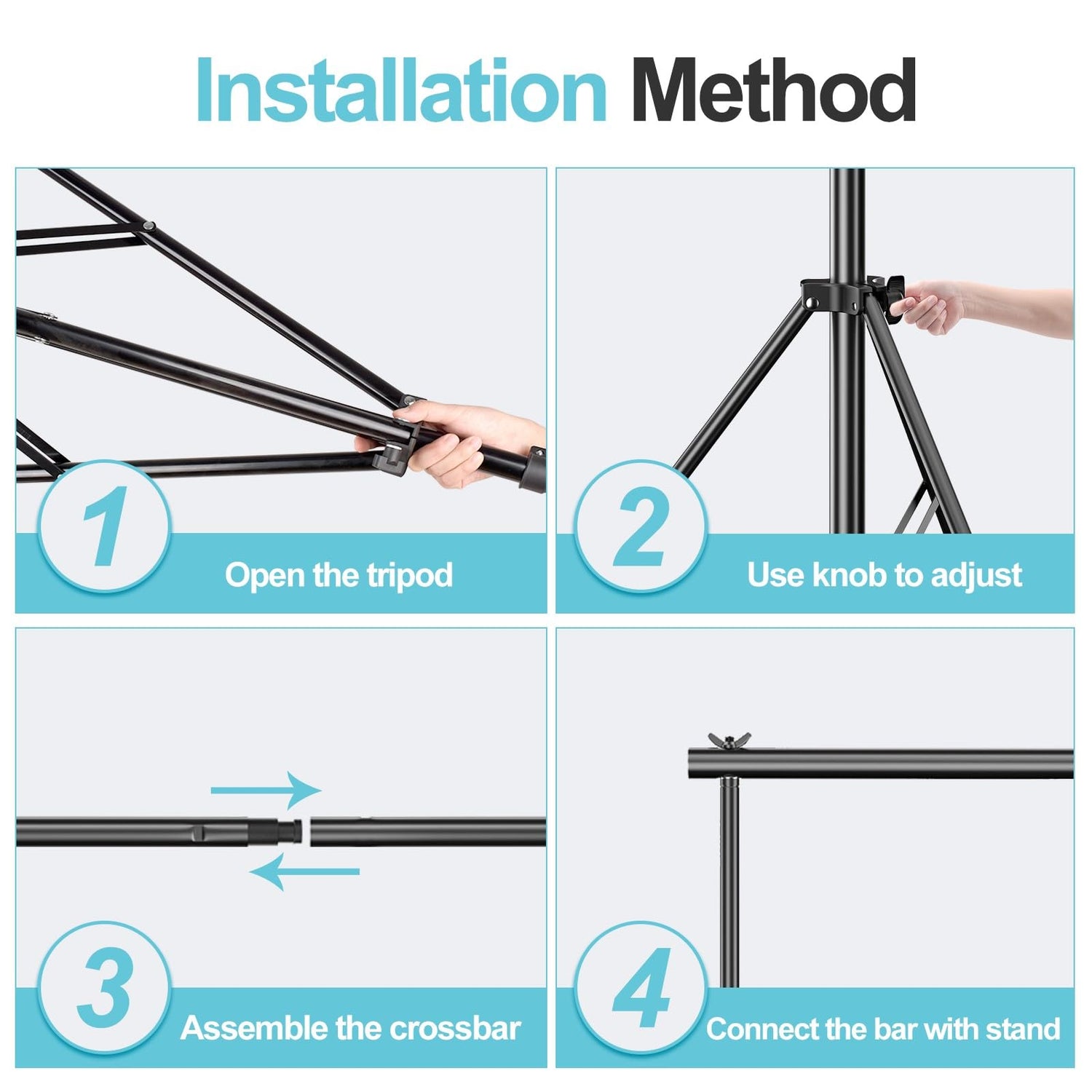 Installation Method

1
Open the tripod

2
Use knob to adjust

3
Assemble the crossbar

4
Connect the bar with stand