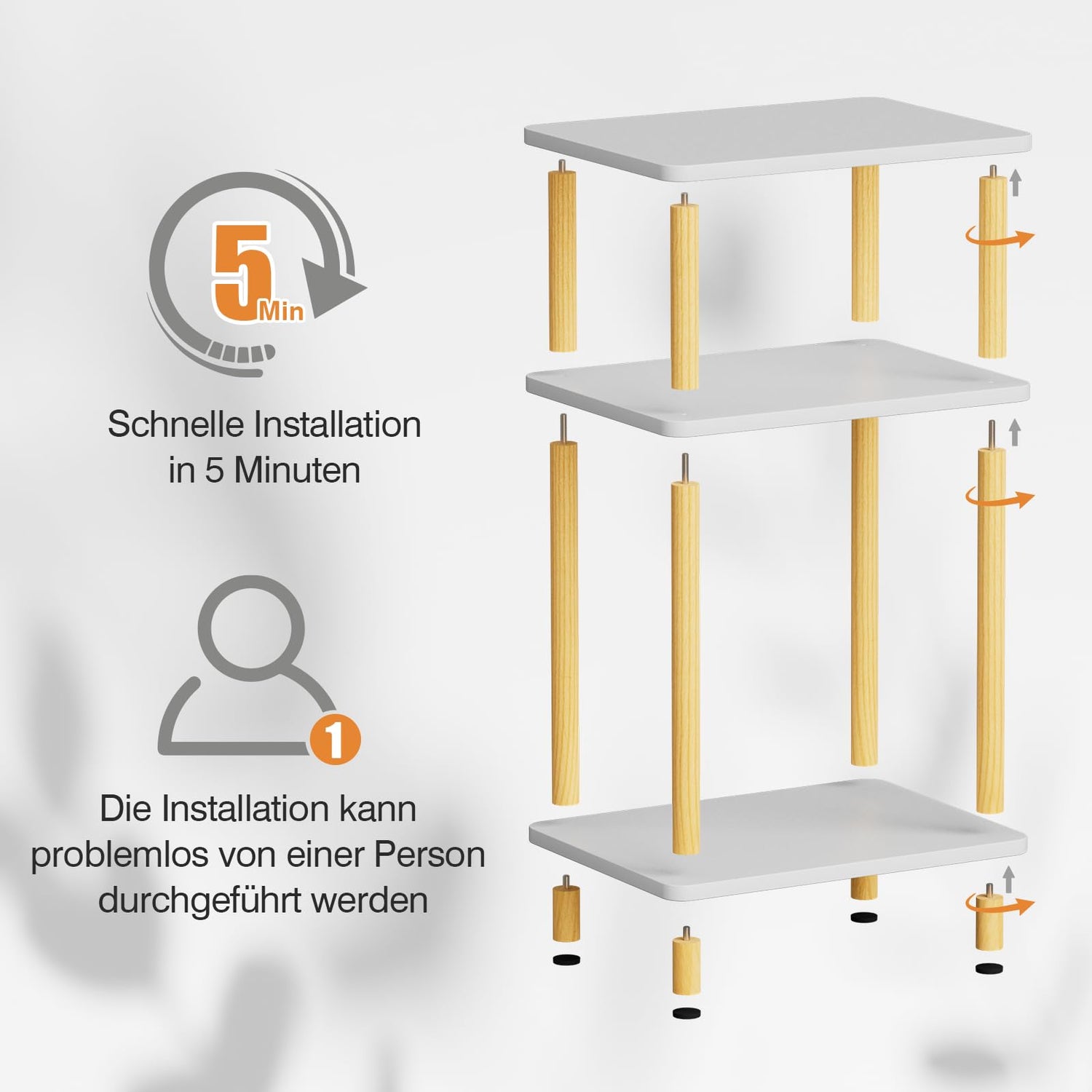 5 Min

Schnelle Installation in 5 Minuten

1

Die Installation kann problemlos von einer Person durchgeführt werden