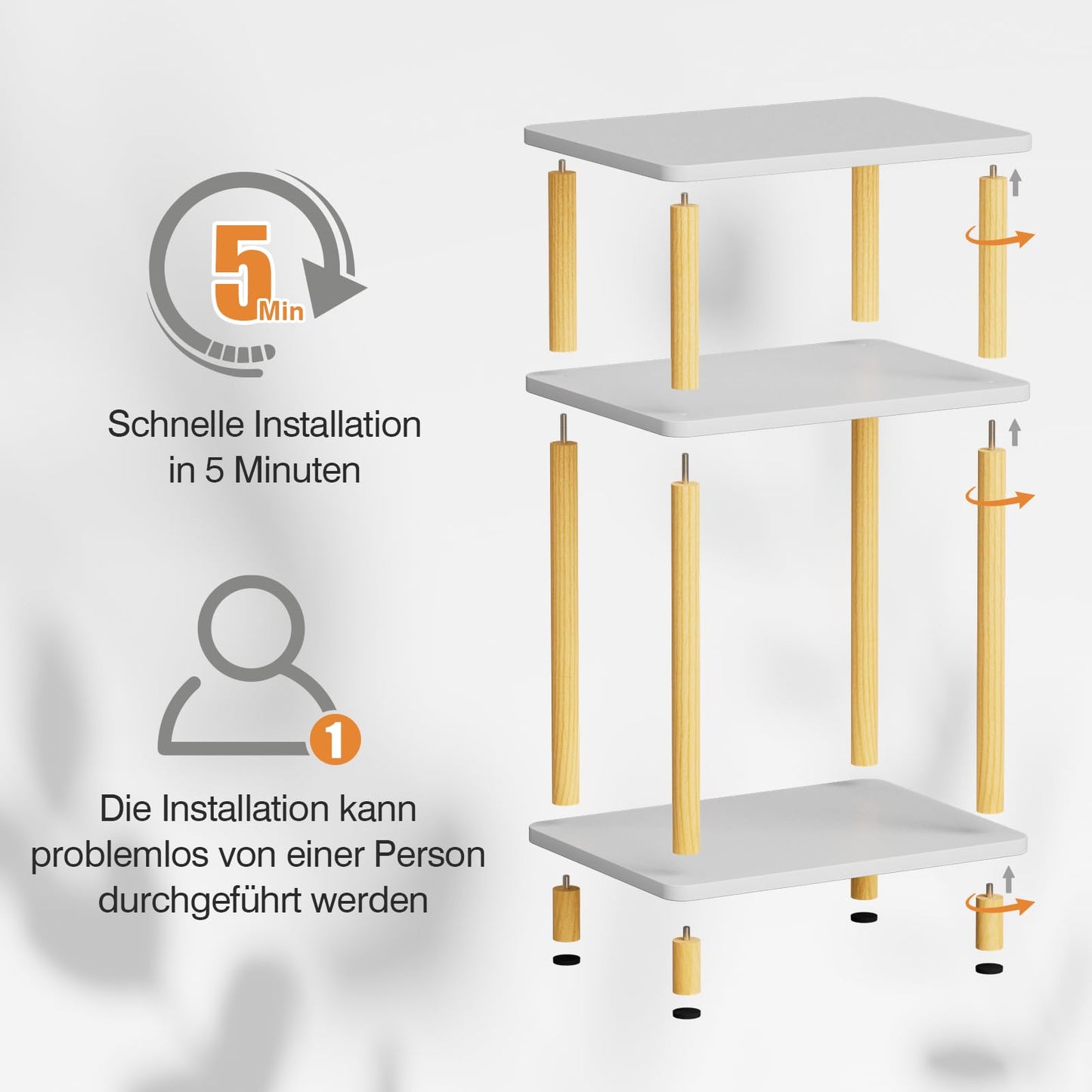 5 Min

Schnelle Installation in 5 Minuten

1

Die Installation kann problemlos von einer Person durchgeführt werden