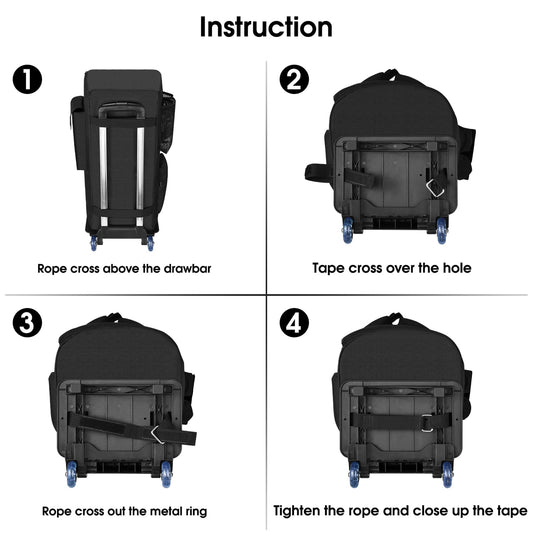 Instruction

1

Rope cross above the drawbar

2

Tape cross over the hole

3

Rope cross out the metal ring

4

Tighten the rope and close up the tape