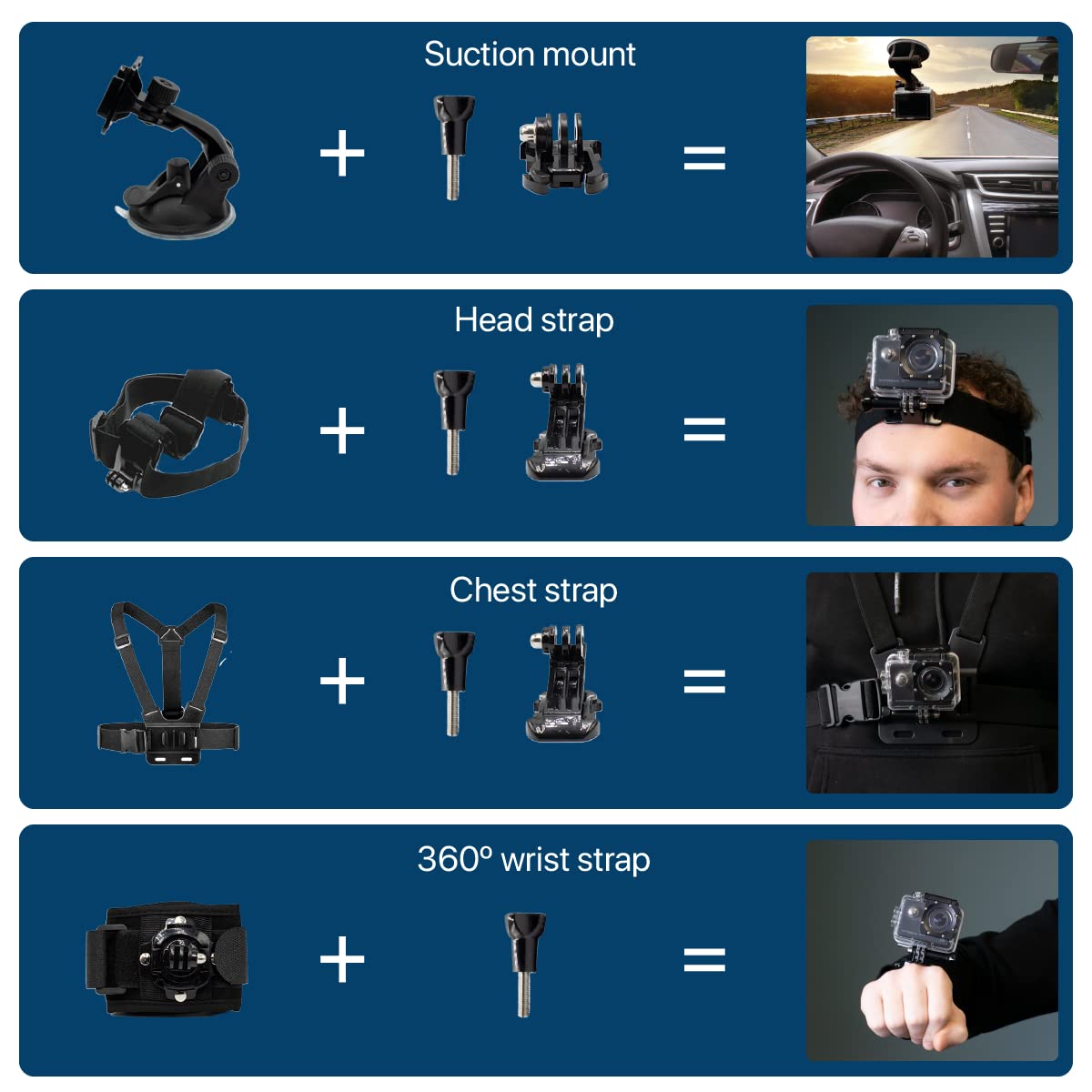 Suction mount
+ =

Head strap
+ =

Chest strap
+ =

360º wrist strap
+ =