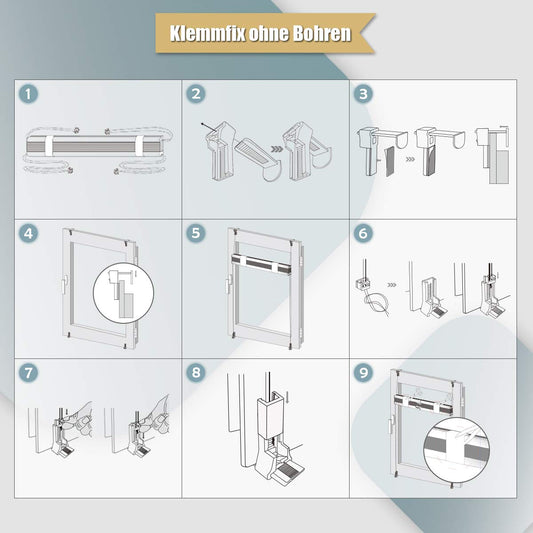 Klemmfix ohne Bohren

1

2

3

4

5

6

7

8

9