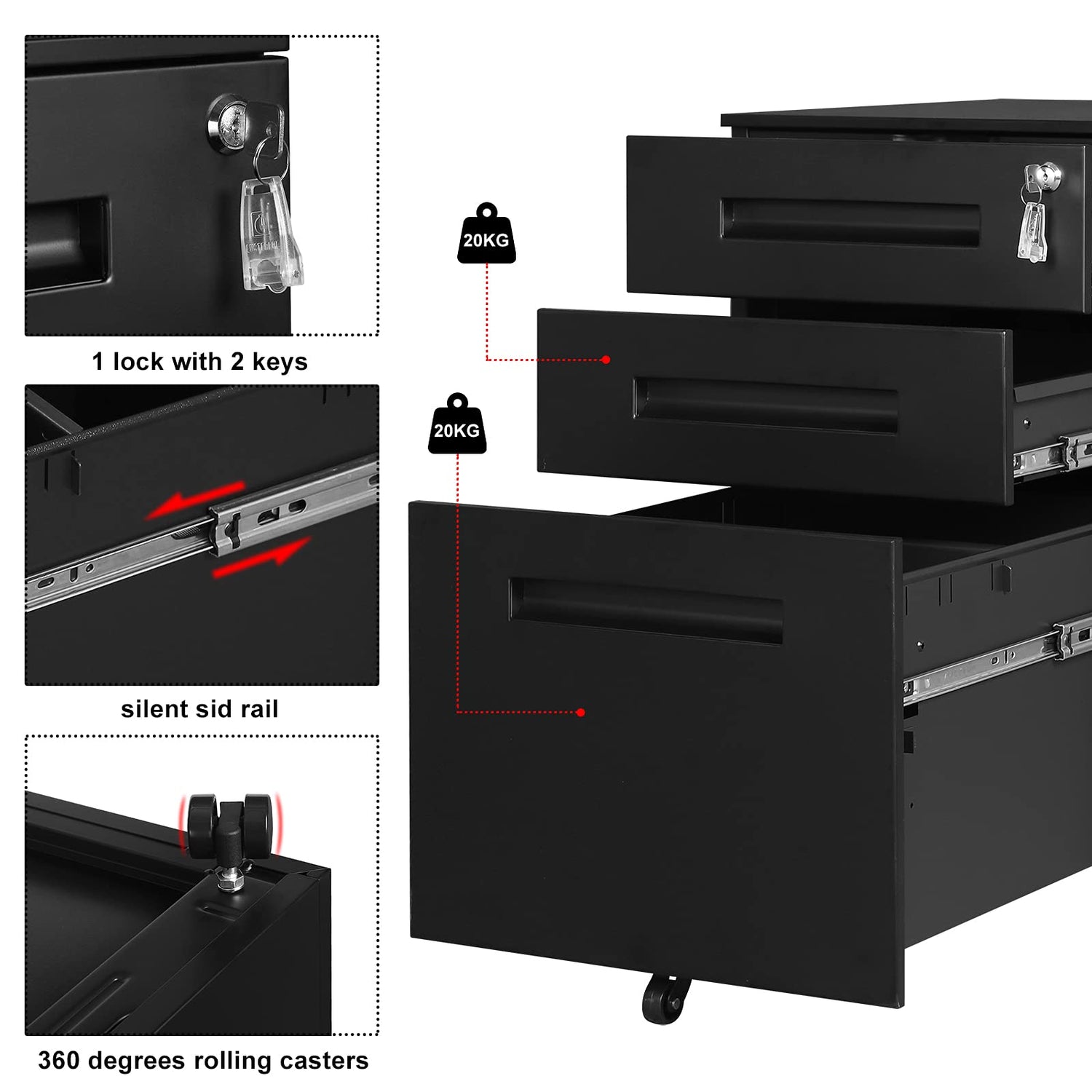 1 lock with 2 keys

silent sid rail

360 degrees rolling casters

20KG

20KG